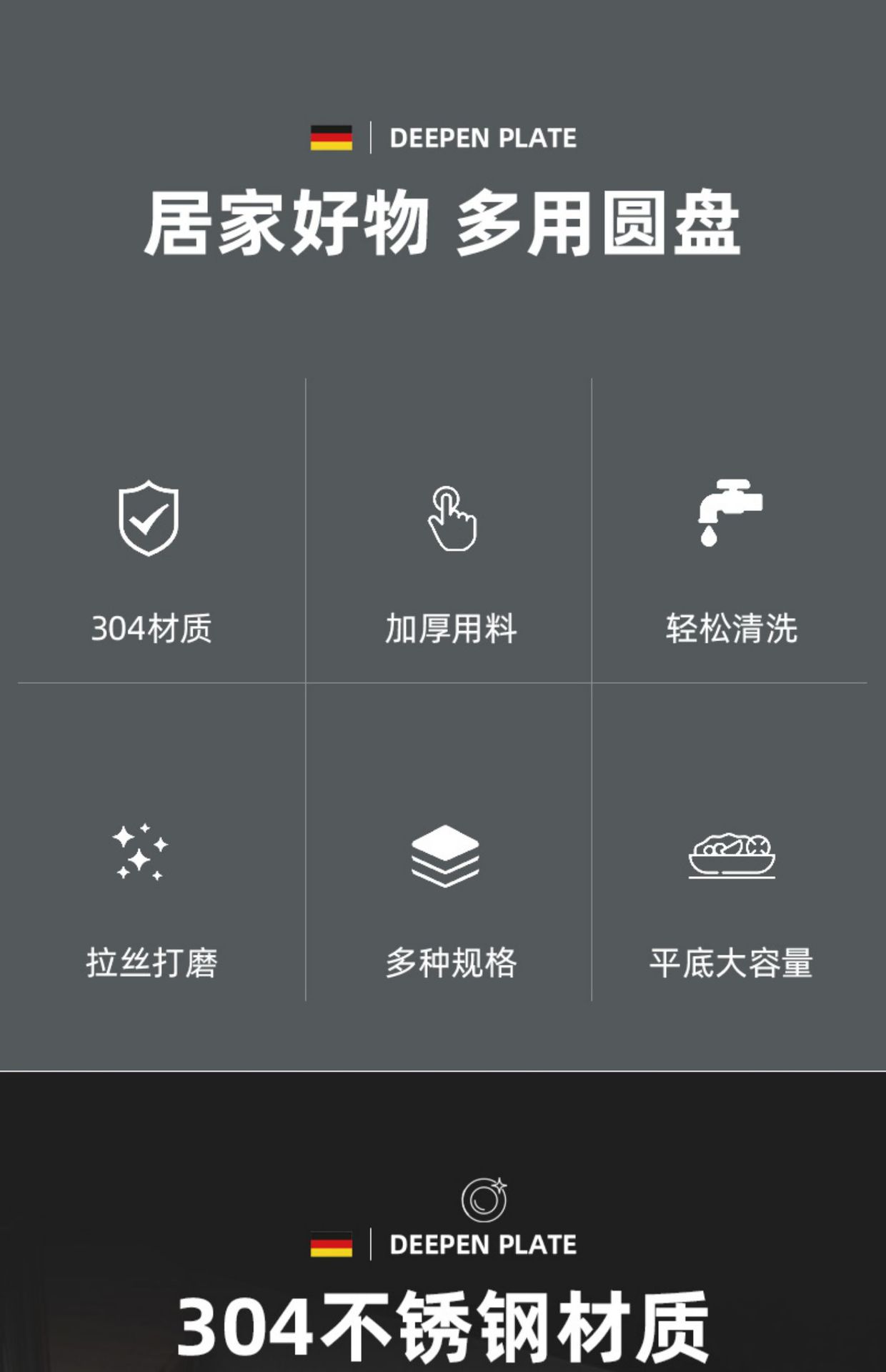 DEEPEN PLATE

居家好物 多用圆盘

304材质

加厚用料

轻松清洗

拉丝打磨

多种规格

平底大容量

DEEPEN PLATE

304不锈钢材质