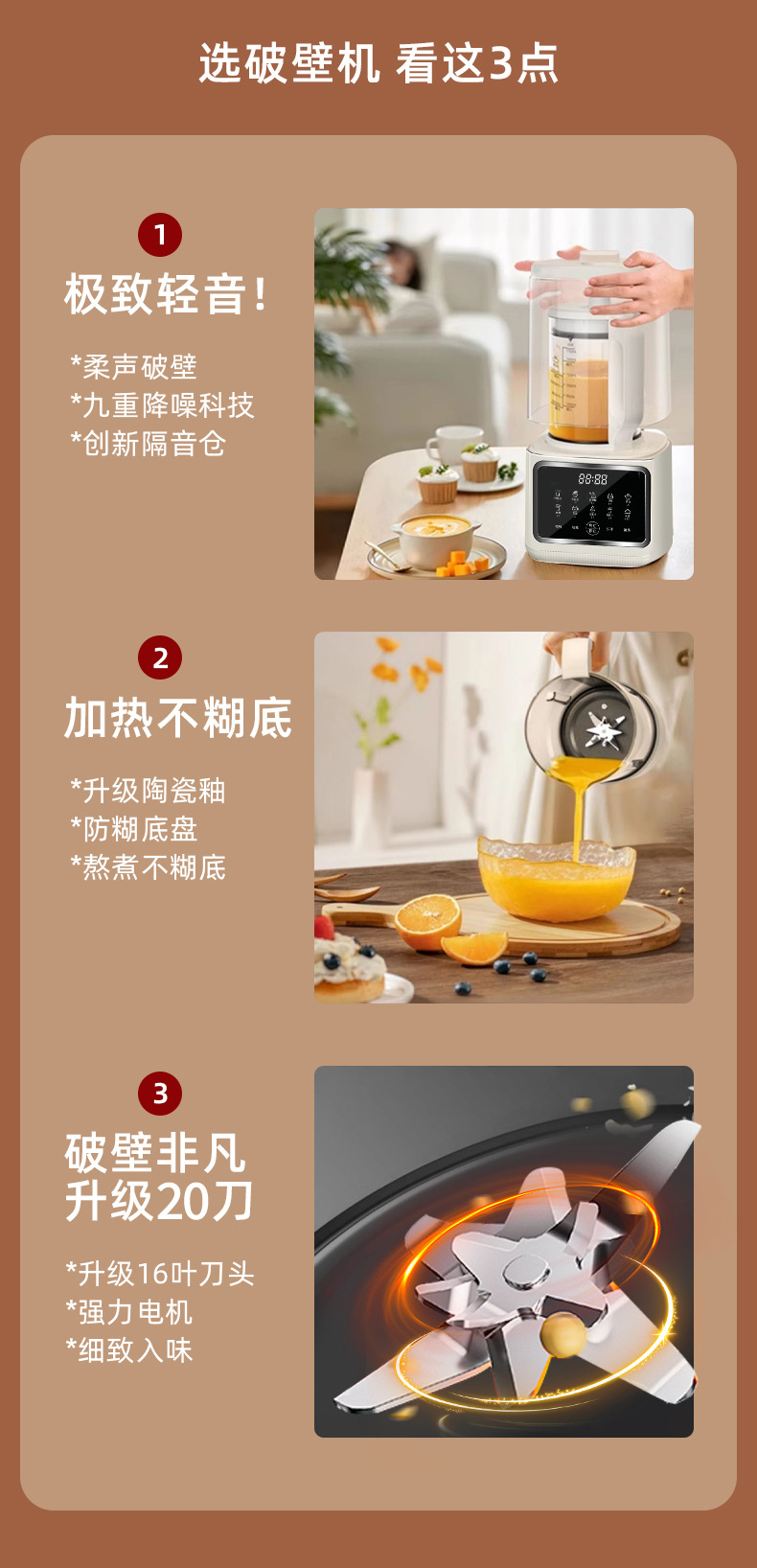 选破壁机 看这3点

1

极致轻音!

*柔声破壁
*九重降噪科技
*创新隔音仓

88:88

2

加热不糊底

*升级陶瓷釉
*防糊底盘
*熬煮不糊底

3

破壁非凡
升级20刀

*升级16叶刀头
*强力电机
*细致入味