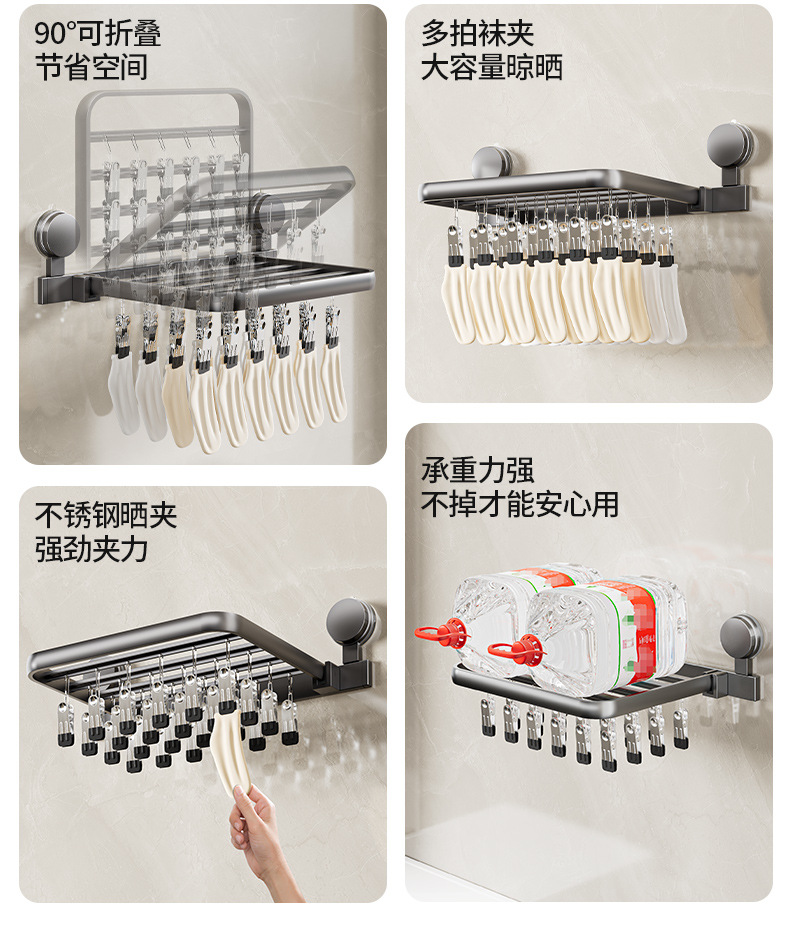 90°可折叠
节省空间

多拍袜夹
大容量晾晒

不锈钢晒夹
强劲夹力

承重力强
不掉才能安心用