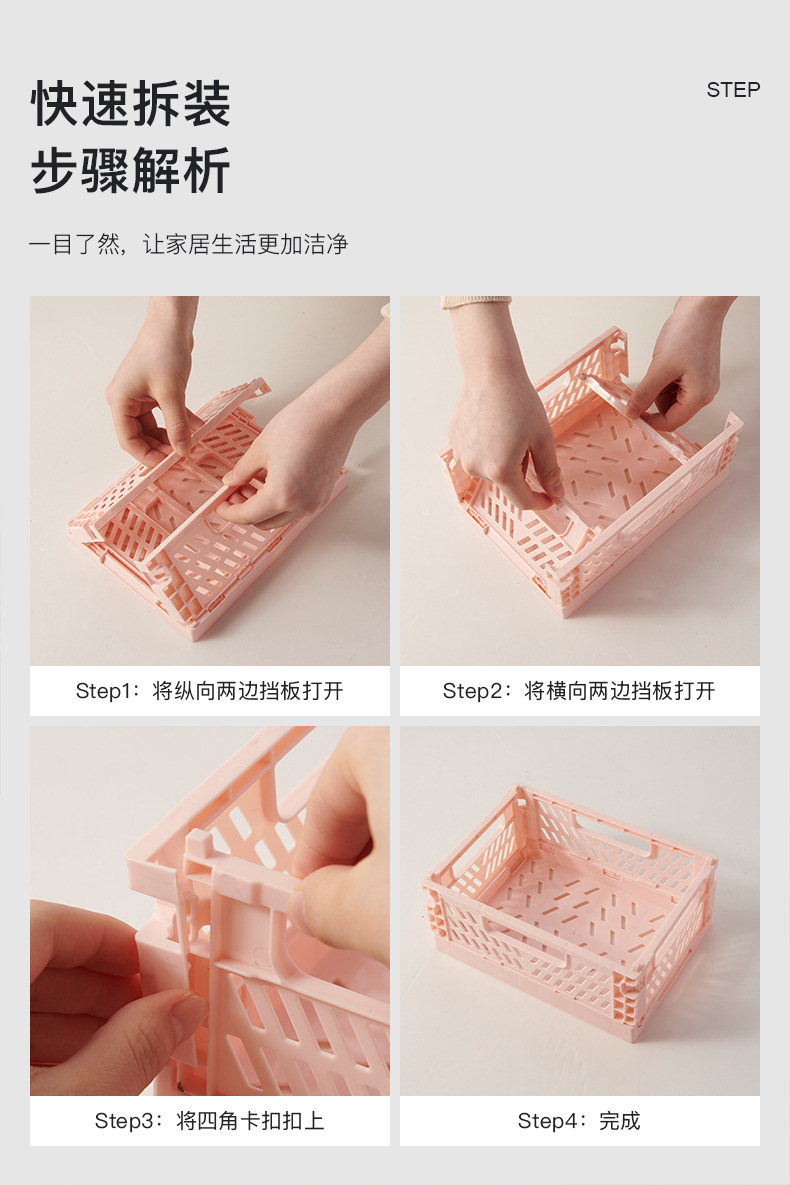 快速拆装
步骤解析

STEP

一目了然，让家居生活更加洁净

Step1：将纵向两边挡板打开

Step2：将横向两边挡板打开

Step3：将四角卡扣扣上

Step4：完成