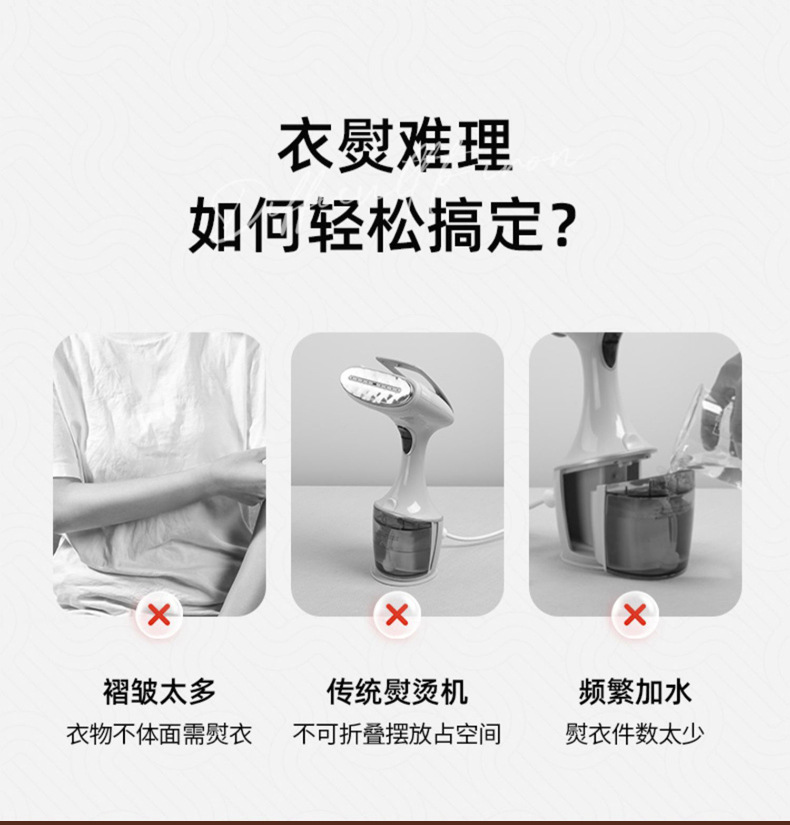 衣熨难理
如何轻松搞定？

褶皱太多
衣物不体面需熨衣

传统熨烫机
不可折叠摆放占空间

频繁加水
熨衣件数太少