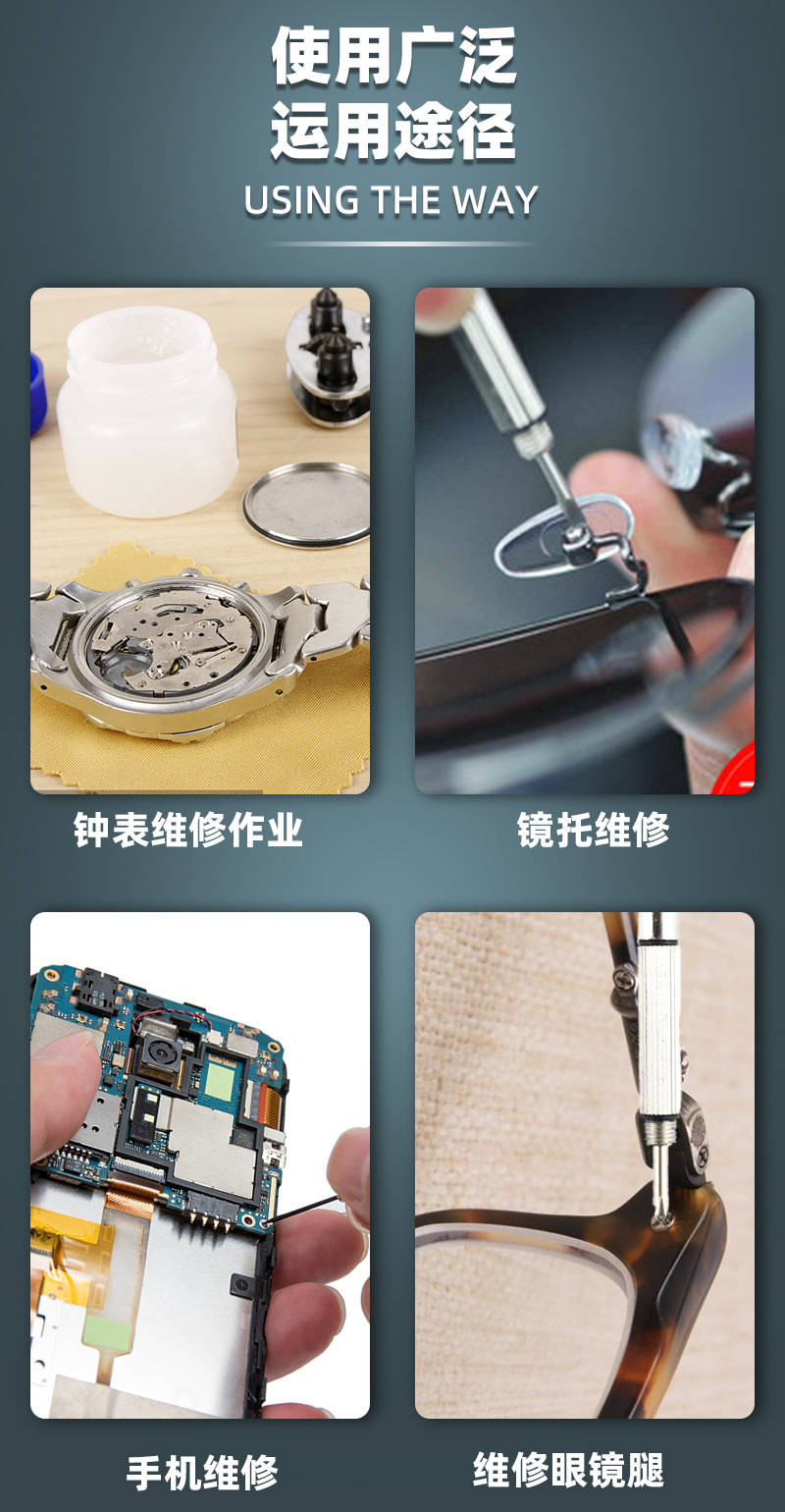 使用广泛
运用途径
USING THE WAY

钟表维修作业

镜托维修

手机维修

维修眼镜腿