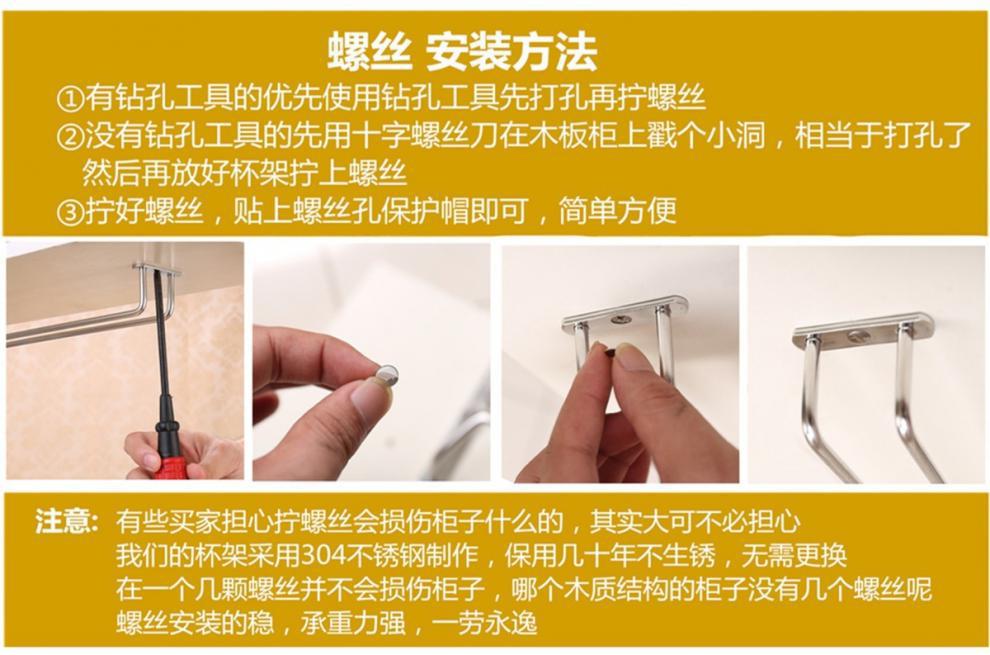 螺丝 安装方法

①有钻孔工具的优先使用钻孔工具先打孔再拧螺丝

②没有钻孔工具的先用十字螺丝刀在木板柜上戳个小洞，相当于打孔了然后再放好杯架拧上螺丝

③拧好螺丝，贴上螺丝孔保护帽即可，简单方便

注意：有些买家担心拧螺丝会损伤柜子什么的，其实大可不必担心 我们的杯架采用304不锈钢制作，保用几十年不生锈，无需更换 在一个几颗螺丝并不会损伤柜子，哪个木质结构的柜子没有几个螺丝呢 螺丝安装的稳，承重力强，一劳永逸