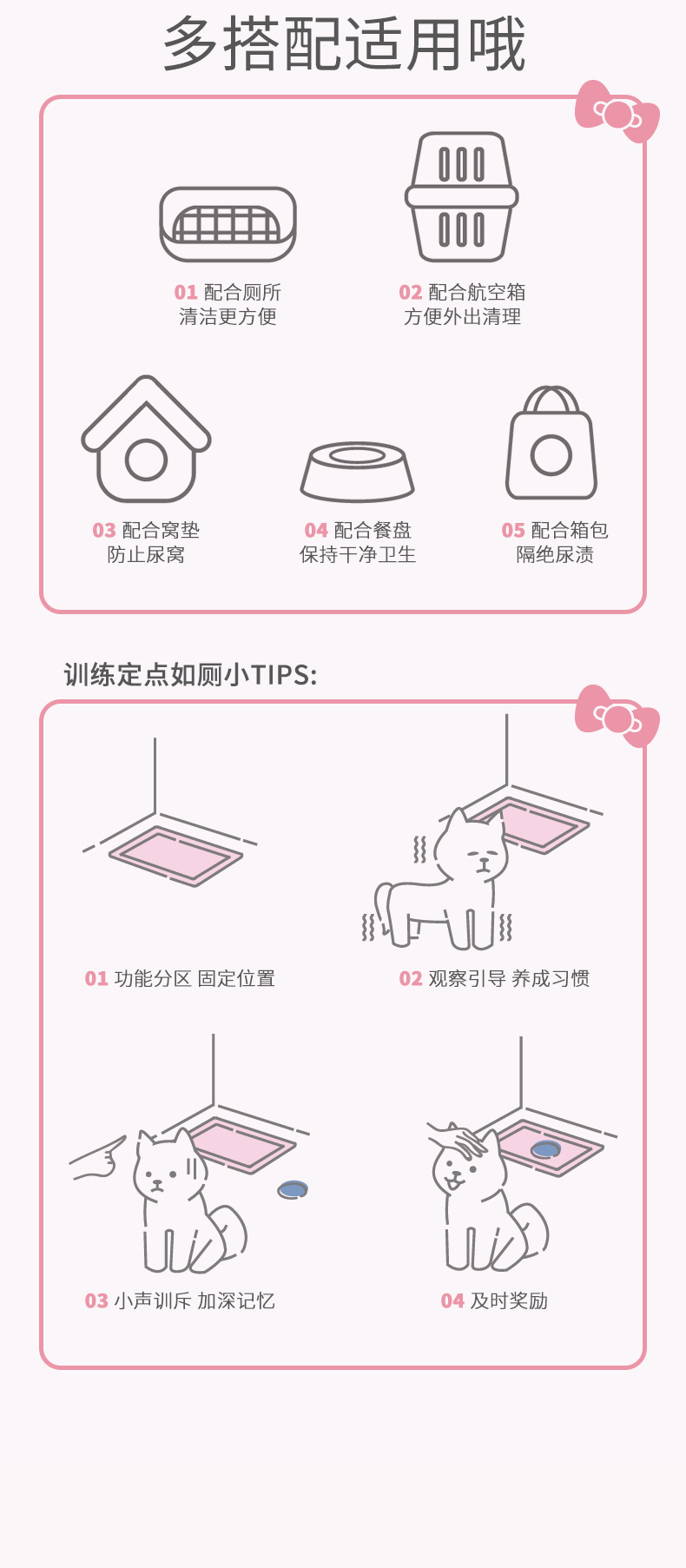 多搭配适用哦

01 配合厕所
清洁更方便

02 配合航空箱
方便外出清理

03 配合窝垫
防止尿窝

04 配合餐盘
保持干净卫生

05 配合箱包
隔绝尿渍

训练定点如厕小TIPS:

01 功能分区 固定位置

02 观察引导 养成习惯

03 小声训斥 加深记忆

04 及时奖励