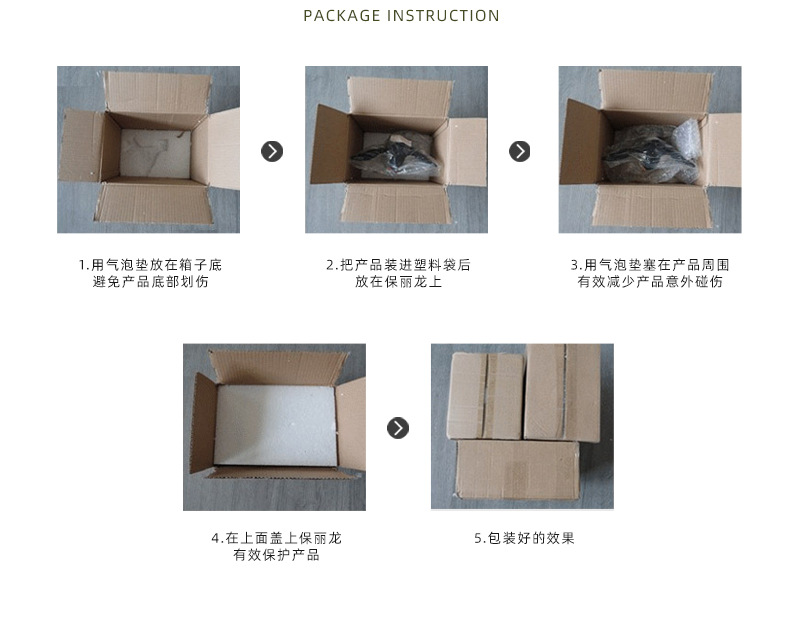 PACKAGE INSTRUCTION

1.用气泡垫放在箱子底
避免产品底部划伤

2.把产品装进塑料袋后
放在保丽龙上

3.用气泡垫塞在产品周围
有效减少产品意外碰伤

4.在上面盖上保丽龙
有效保护产品

5.包装好的效果