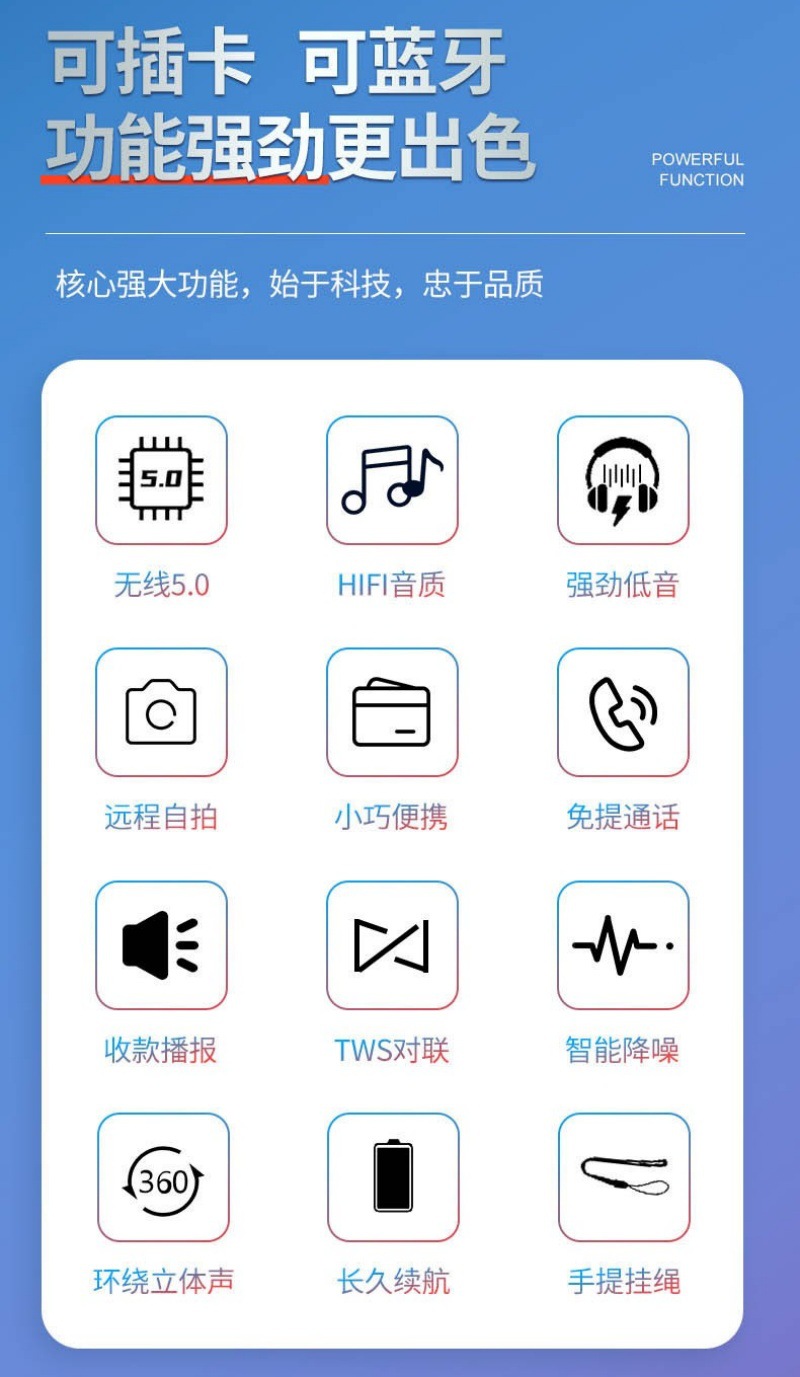 可插卡 可蓝牙
功能强劲更出色

POWERFUL
FUNCTION

核心强大功能，始于科技，忠于品质

5.0

无线5.0

HIFI音质

强劲低音

远程自拍

小巧便携

免提通话

收款播报

TWS对联

智能降噪

360

环绕立体声

长久续航

手提挂绳