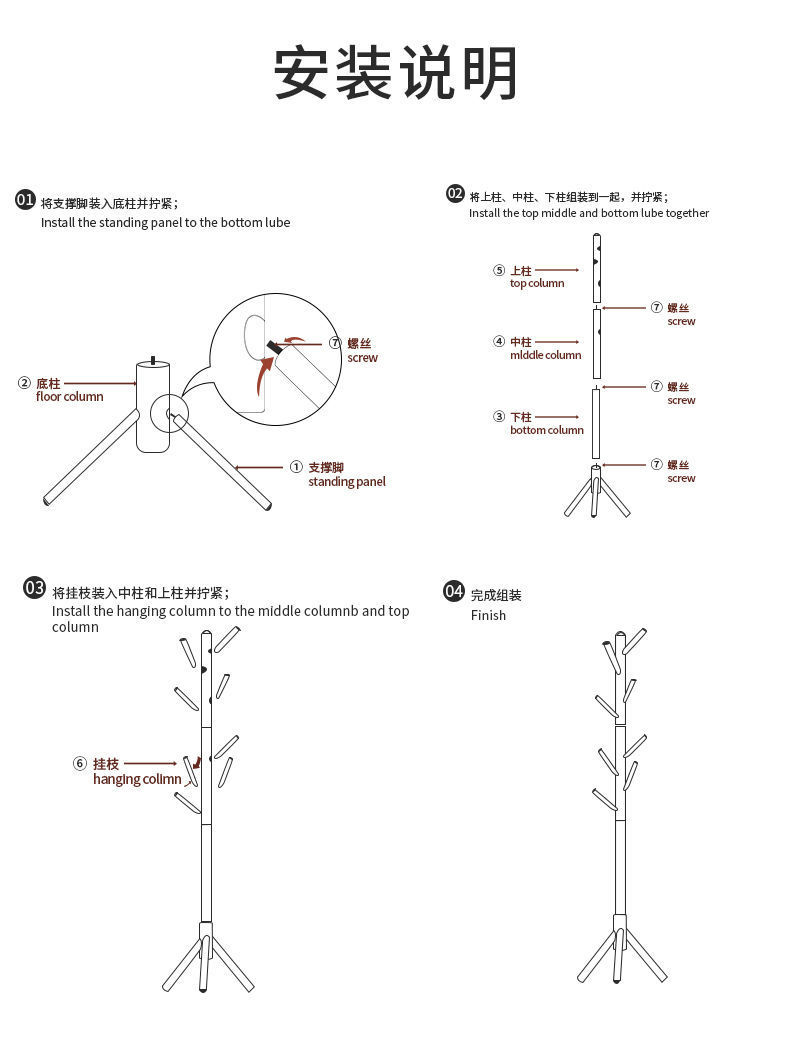 安装说明

01 将支撑脚装入底柱并拧紧；
Install the standing panel to the bottom lube

② 底柱
floor column

⑦ 螺丝
screw

① 支撑脚
standing panel

02 将上柱、中柱、下柱组装到一起，并拧紧；
Install the top middle and bottom lube together

⑤ 上柱
top column

⑦ 螺丝
screw

④ 中柱
mlddle column

⑦ 螺丝
screw

③ 下柱
bottom column

⑦ 螺丝
screw

03 将挂枝装入中柱和上柱并拧紧；
Install the hanging column to the middle columnb and top column

⑥ 挂枝
hanging collmn

04 完成组装
Finish