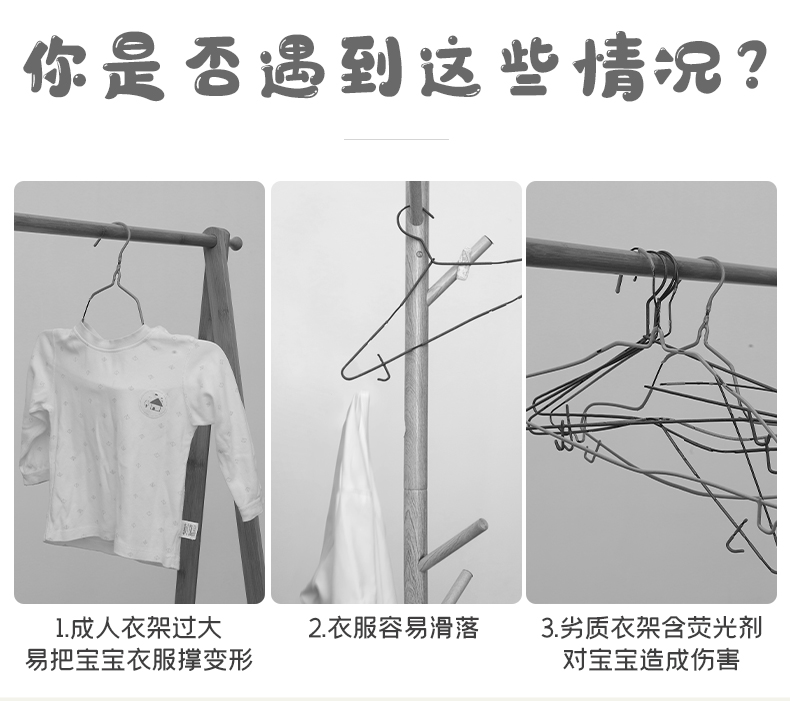 你是否遇到这些情况？

1.成人衣架过大
易把宝宝衣服撑变形

2.衣服容易滑落

3.劣质衣架含荧光剂
对宝宝造成伤害