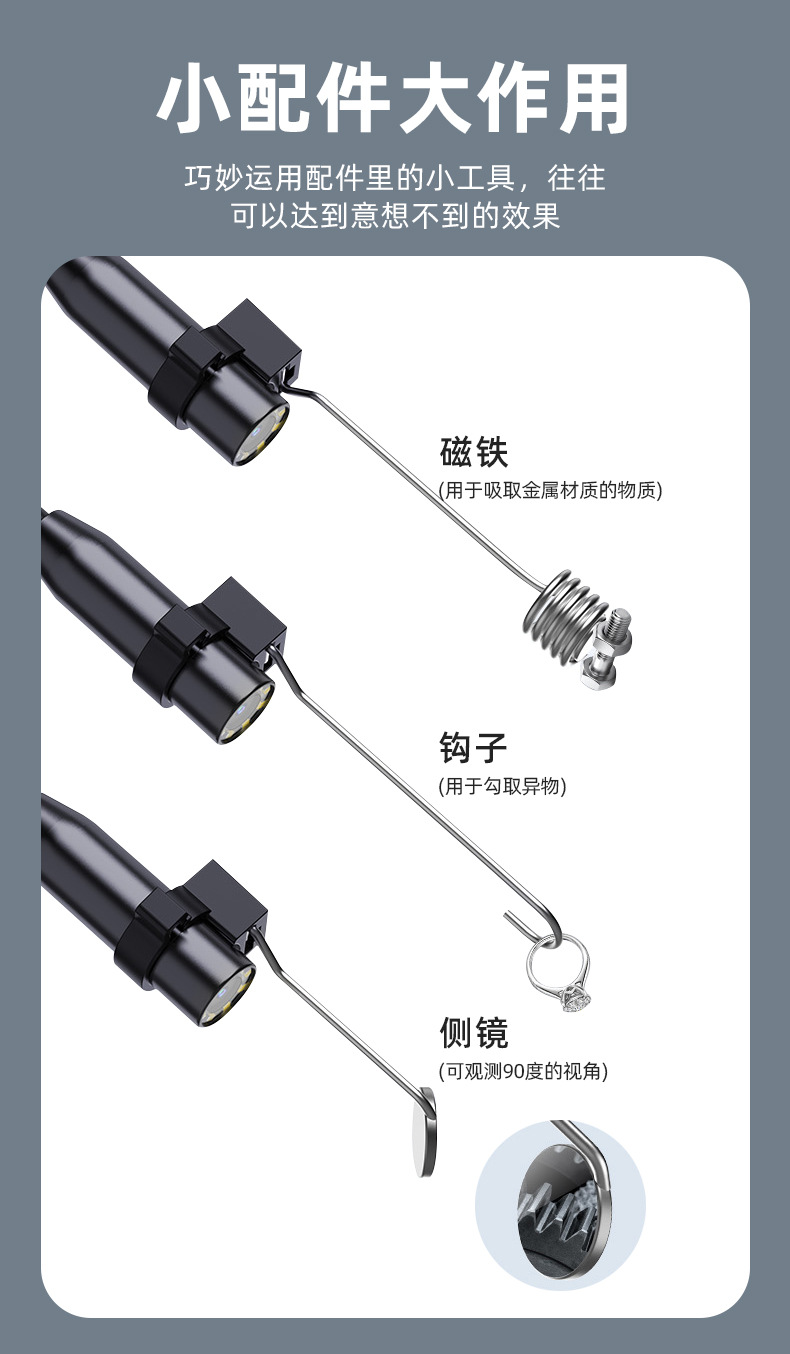 小配件大作用

巧妙运用配件里的小工具，往往可以达到意想不到的效果

磁铁
(用于吸取金属材质的物质)

钩子
(用于勾取异物)

侧镜
(可观测90度的视角)