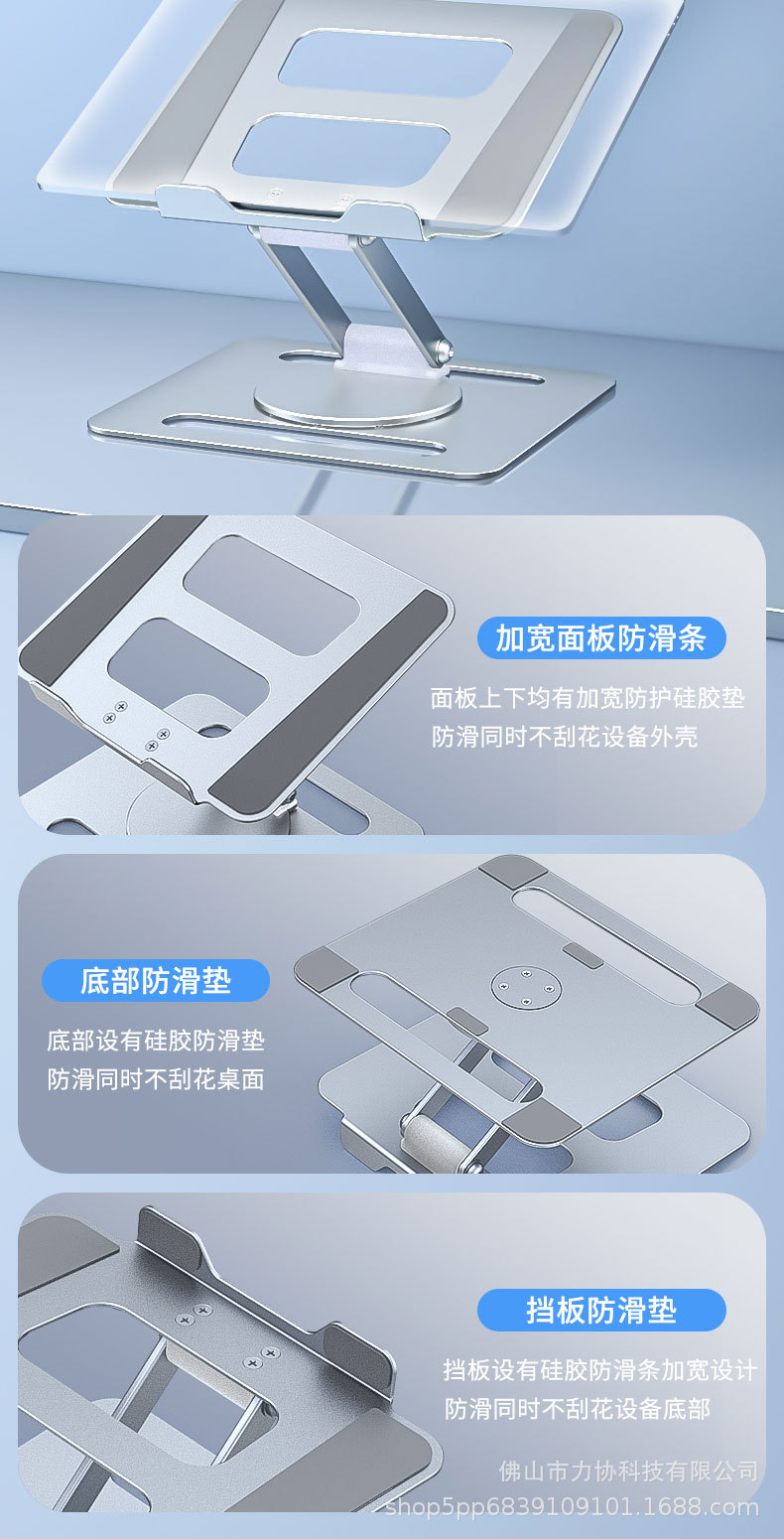 加宽面板防滑条

面板上下均有加宽防护硅胶垫
防滑同时不刮花设备外壳

底部防滑垫

底部设有硅胶防滑垫
防滑同时不刮花桌面

挡板防滑垫

挡板设有硅胶防滑条加宽设计
防滑同时不刮花设备底部

佛山市力协科技有限公司
shop5pp6839109101.1688.com