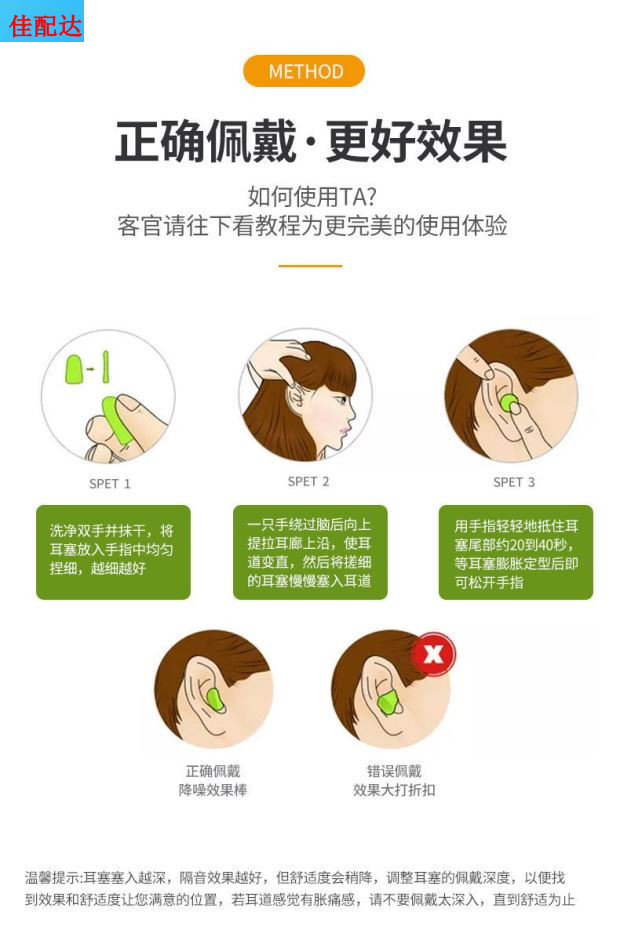 佳配达

METHOD

正确佩戴·更好效果

如何使用TA?
客官请往下看教程为更完美的使用体验

SPET 1

洗净双手并抹干，将耳塞放入手指中均匀捏细，越细越好

SPET 2

一只手绕过脑后向上提拉耳廓上沿，使耳道变直，然后将搓细的耳塞慢慢塞入耳道

SPET 3

用手指轻轻地抵住耳塞尾部约20到40秒，等耳塞膨胀定型后即可松开手指

正确佩戴
降噪效果棒

错误佩戴
效果大打折扣

温馨提示:耳塞塞入越深，隔音效果越好，但舒适度会稍降，调整耳塞的佩戴深度，以便找到效果和舒适度让您满意的位置，若耳道感觉有胀痛感，请不要佩戴太深入，直到舒适为止