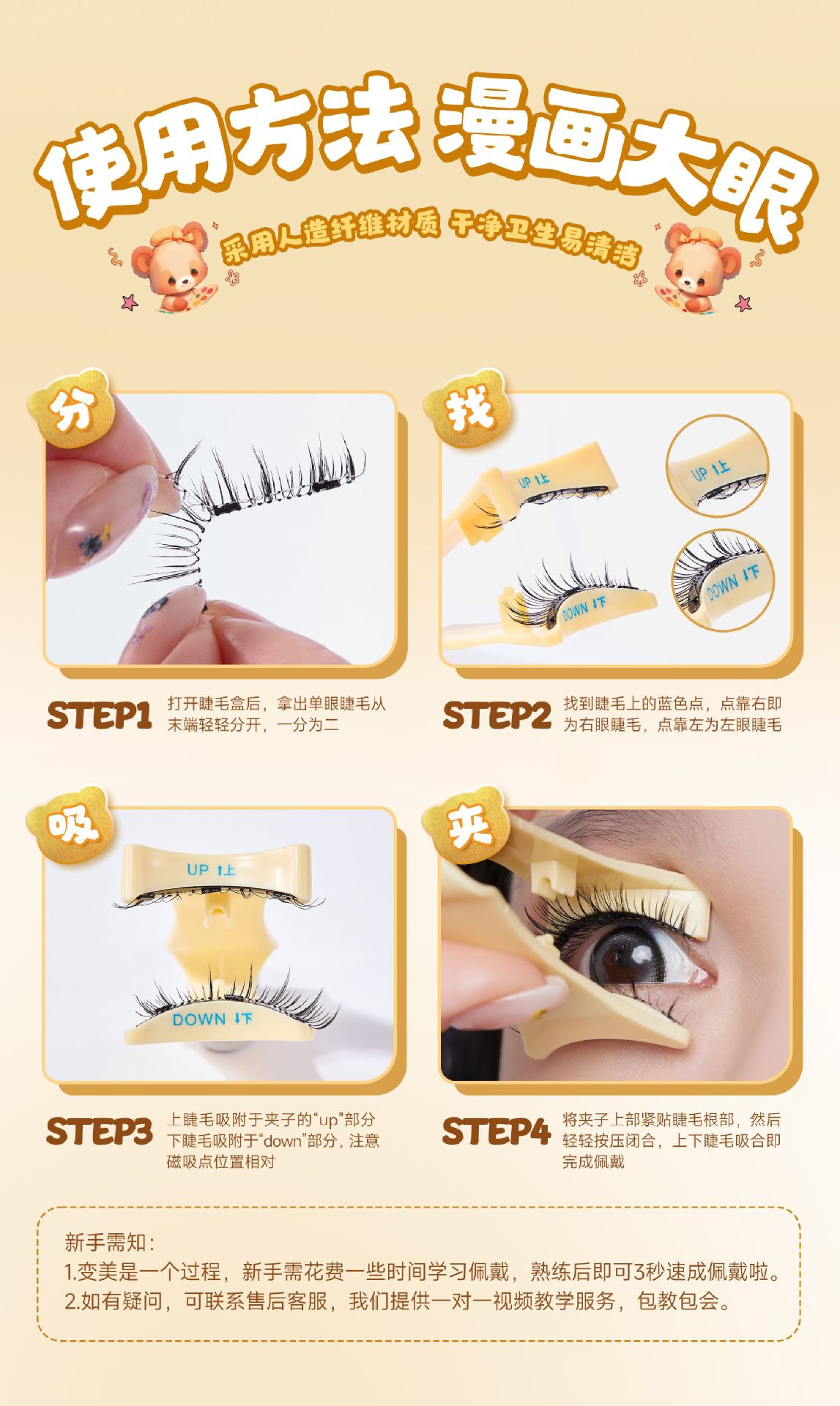 使用方法 漫画大眼

采用人造纤维材质 干净卫生易清洁

分

找

UP ↑上

UP ↑上

DOWN ↓下

DOWN ↓下

STEP1 打开睫毛盒后，拿出单眼睫毛从末端轻轻分开，一分为二

STEP2 找到睫毛上的蓝色点，点靠右即为右眼睫毛，点靠左为左眼睫毛

吸

UP ↑上

DOWN ↓下

夹

STEP3 上睫毛吸附于夹子的"up"部分 下睫毛吸附于"down"部分，注意磁吸点位置相对

STEP4 将夹子上部紧贴睫毛根部，然后轻轻按压闭合，上下睫毛吸合即完成佩戴

新手需知：
1.变美是一个过程，新手需花费一些时间学习佩戴，熟练后即可3秒速成佩戴啦。
2.如有疑问，可联系售后客服，我们提供一对一视频教学服务，包教包会。