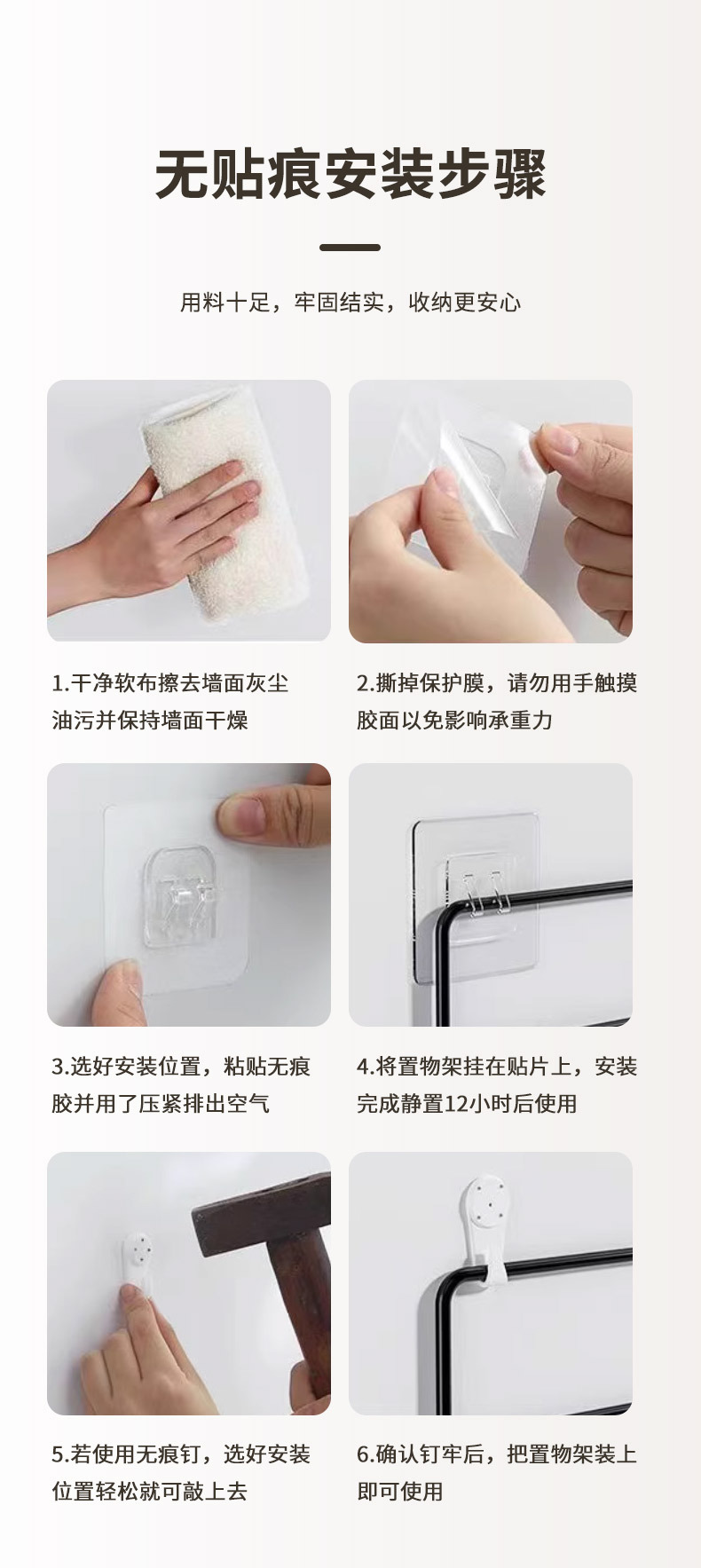 无贴痕安装步骤

用料十足，牢固结实，收纳更安心

1.干净软布擦去墙面灰尘油污并保持墙面干燥

2.撕掉保护膜，请勿用手触摸胶面以免影响承重力

3.选好安装位置，粘贴无痕胶并用了压紧排出空气

4.将置物架挂在贴片上，安装完成静置12小时后使用

5.若使用无痕钉，选好安装位置轻松就可敲上去

6.确认钉牢后，把置物架装上即可使用