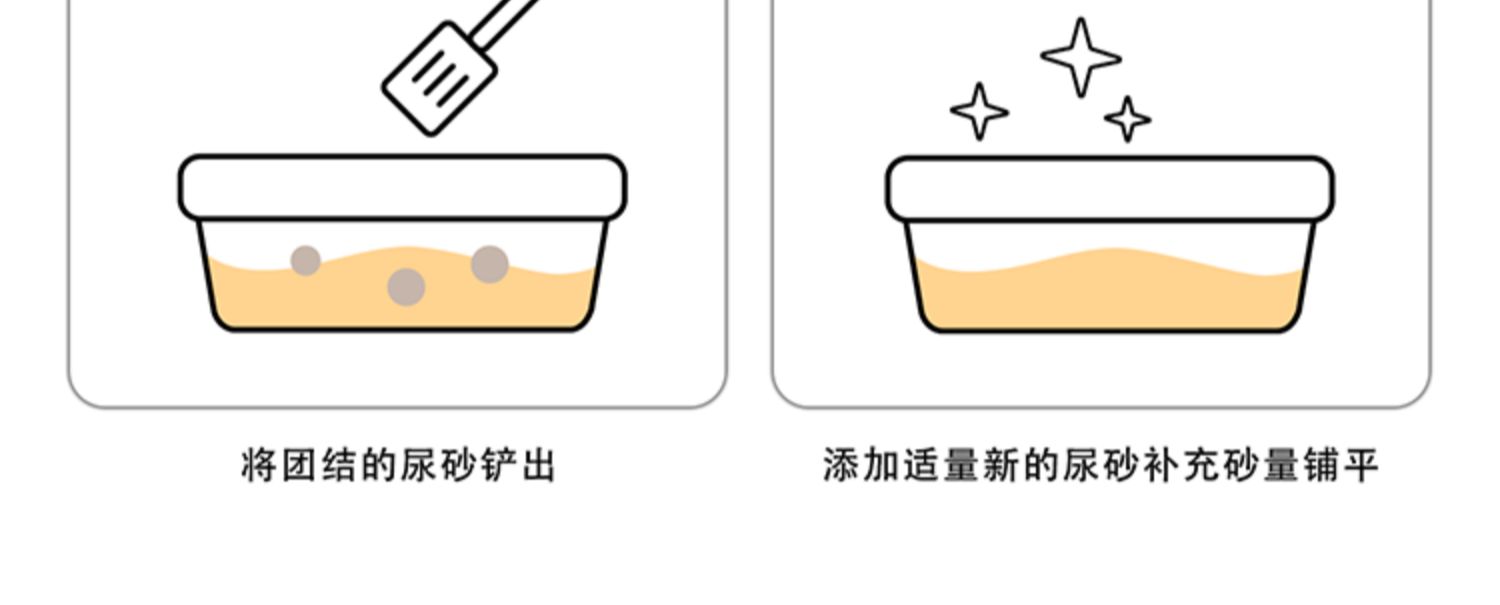 将团结的尿砂铲出

添加适量新的尿砂补充砂量铺平