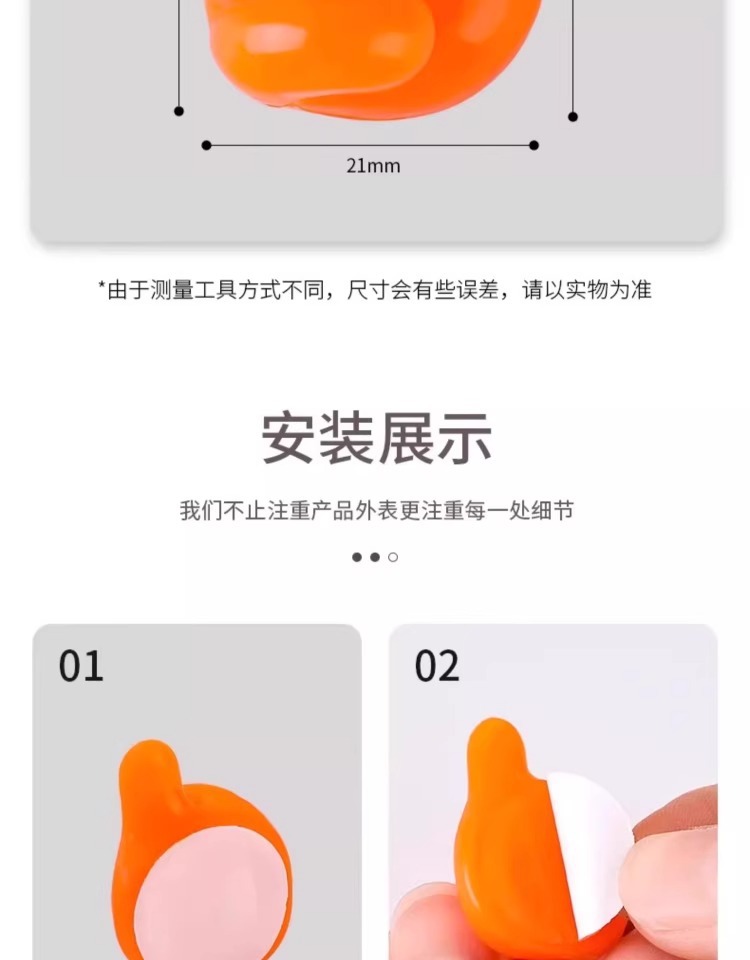 21mm

*由于测量工具方式不同，尺寸会有些误差，请以实物为准

安装展示

我们不止注重产品外表更注重每一处细节

01

02