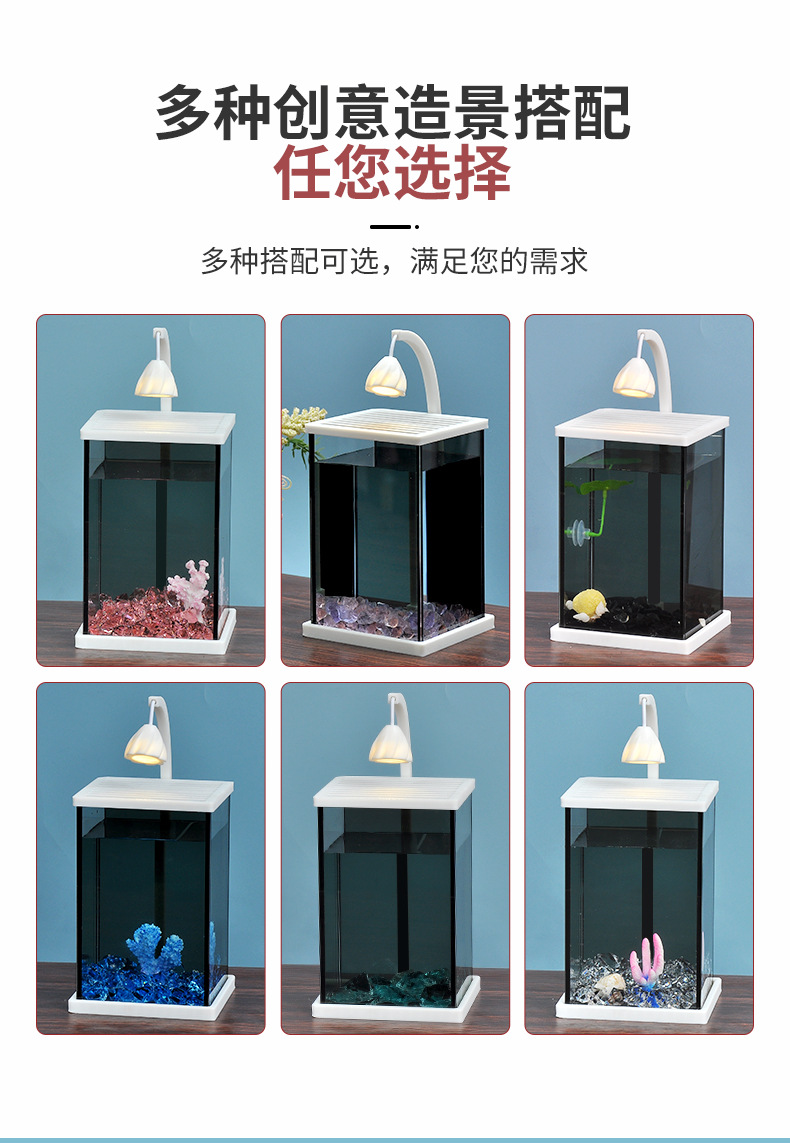 多种创意造景搭配
任您选择

多种搭配可选，满足您的需求