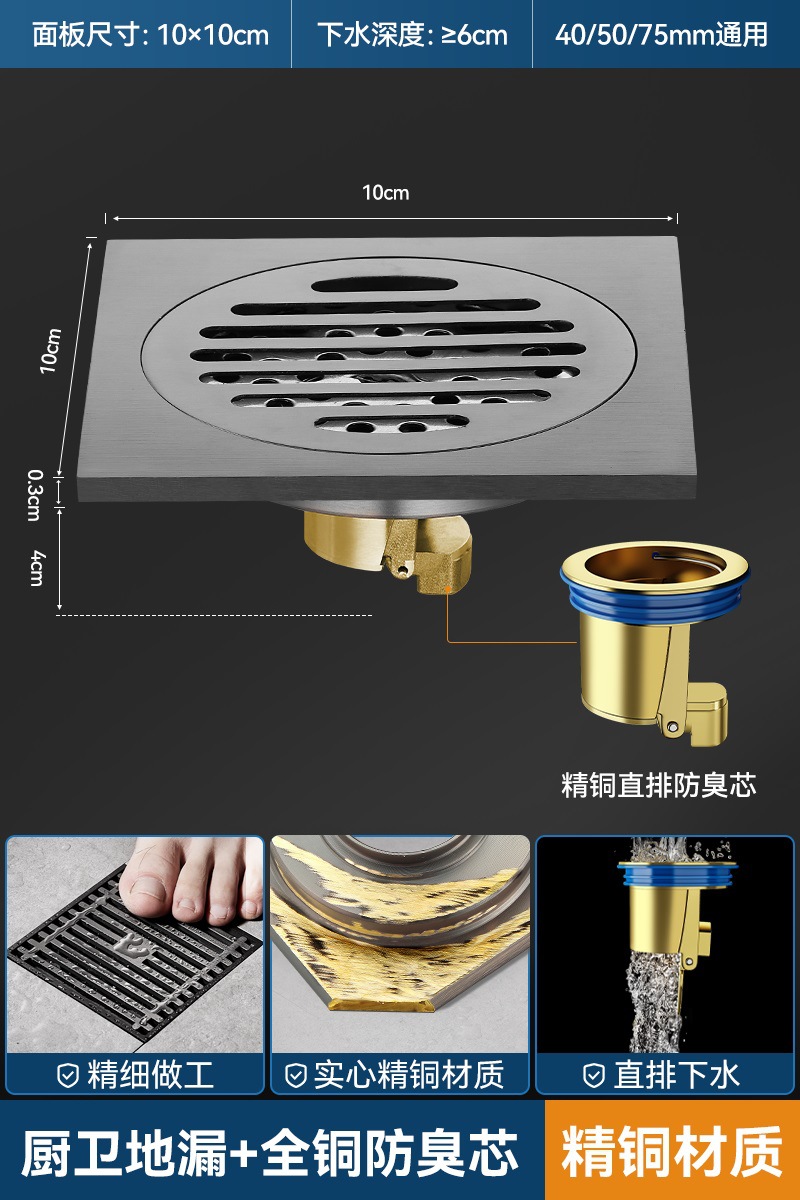 面板尺寸: 10×10cm
下水深度: ≥6cm
40/50/75mm通用

10cm
10cm
0.3cm
4cm

精铜直排防臭芯

精细做工
实心精铜材质
直排下水

厨卫地漏+全铜防臭芯
精铜材质