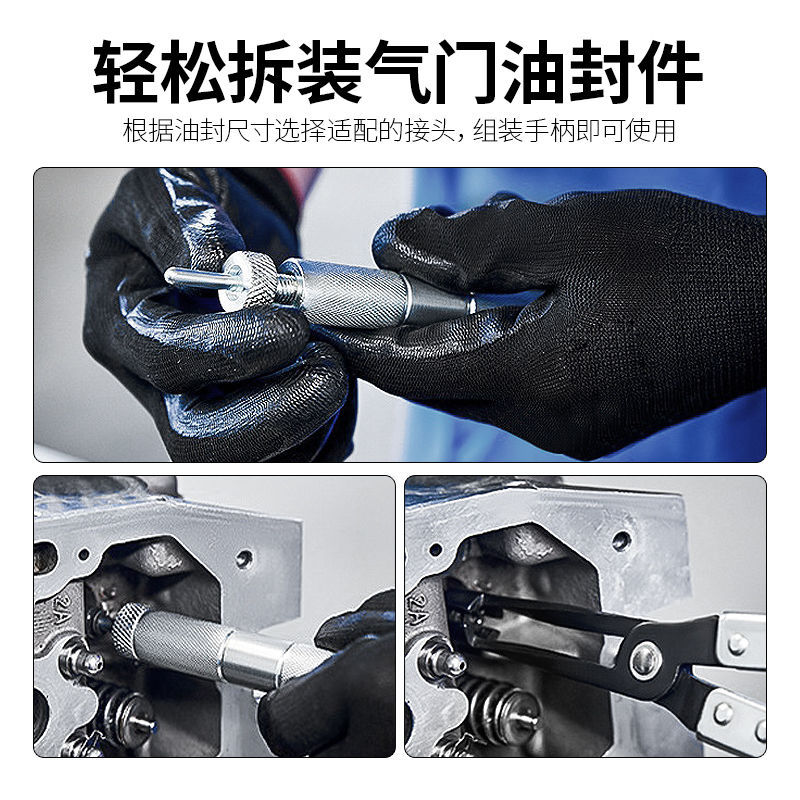 轻松拆装气门油封件

根据油封尺寸选择适配的接头，组装手柄即可使用

2A

2A