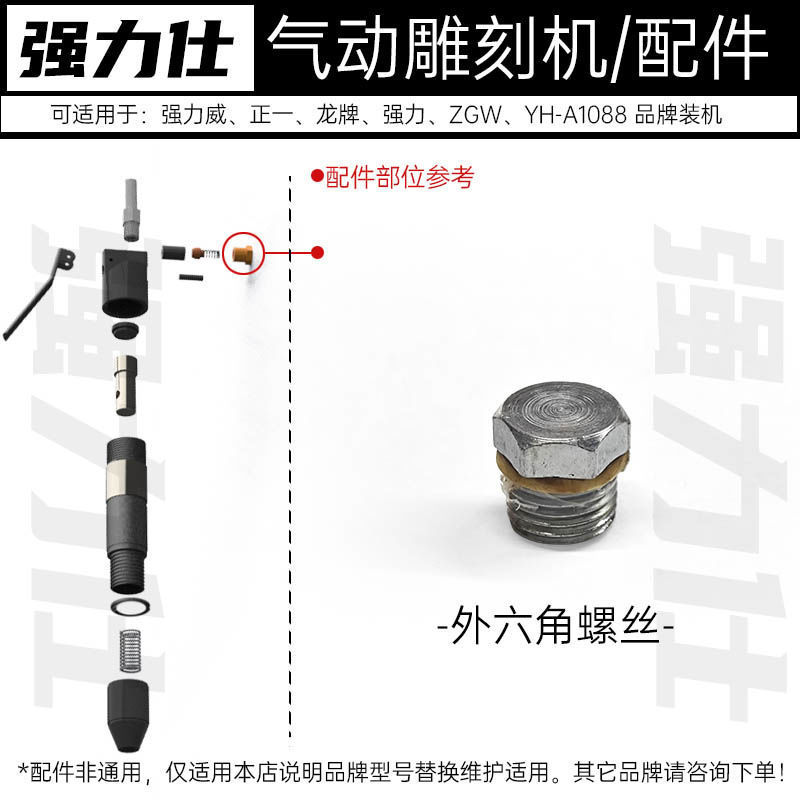 强力仕 气动雕刻机/配件

可适用于：强力威、正一、龙牌、强力、ZGW、YH-A1088 品牌装机

●配件部位参考

强力仕

强力仕

-外六角螺丝-

*配件非通用，仅适用本店说明品牌型号替换维护适用。其它品牌请咨询下单！