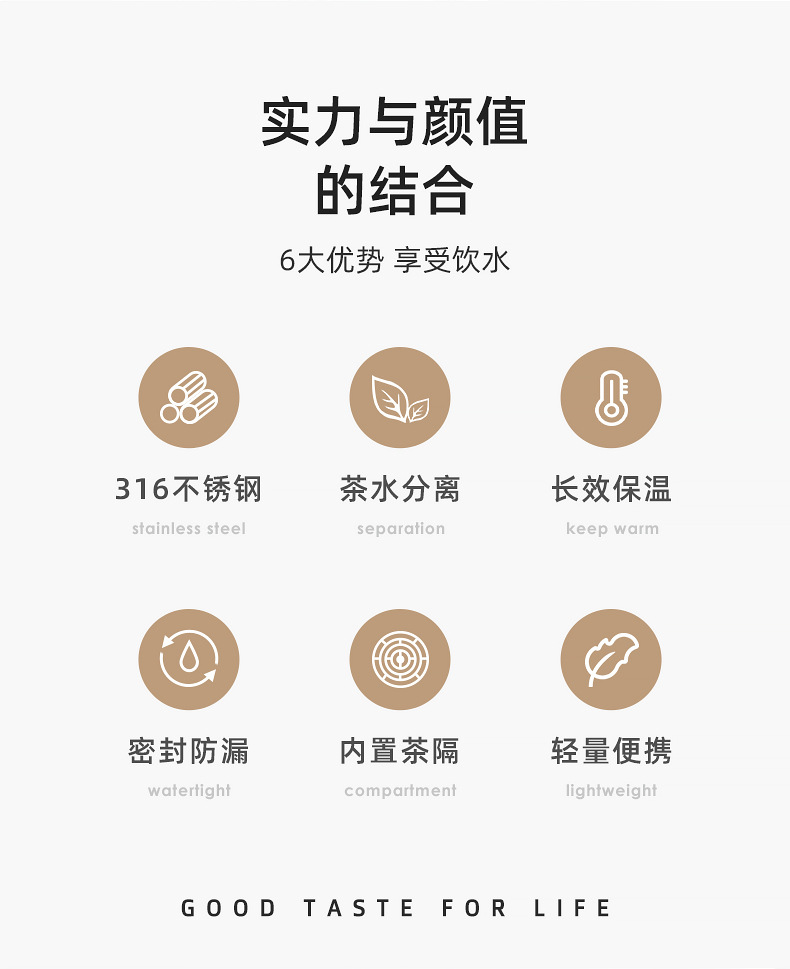 实力与颜值
的结合

6大优势 享受饮水

316不锈钢
stainless steel

茶水分离
separation

长效保温
keep warm

密封防漏
watertight

内置茶隔
compartment

轻量便携
lightweight

GOOD TASTE FOR LIFE