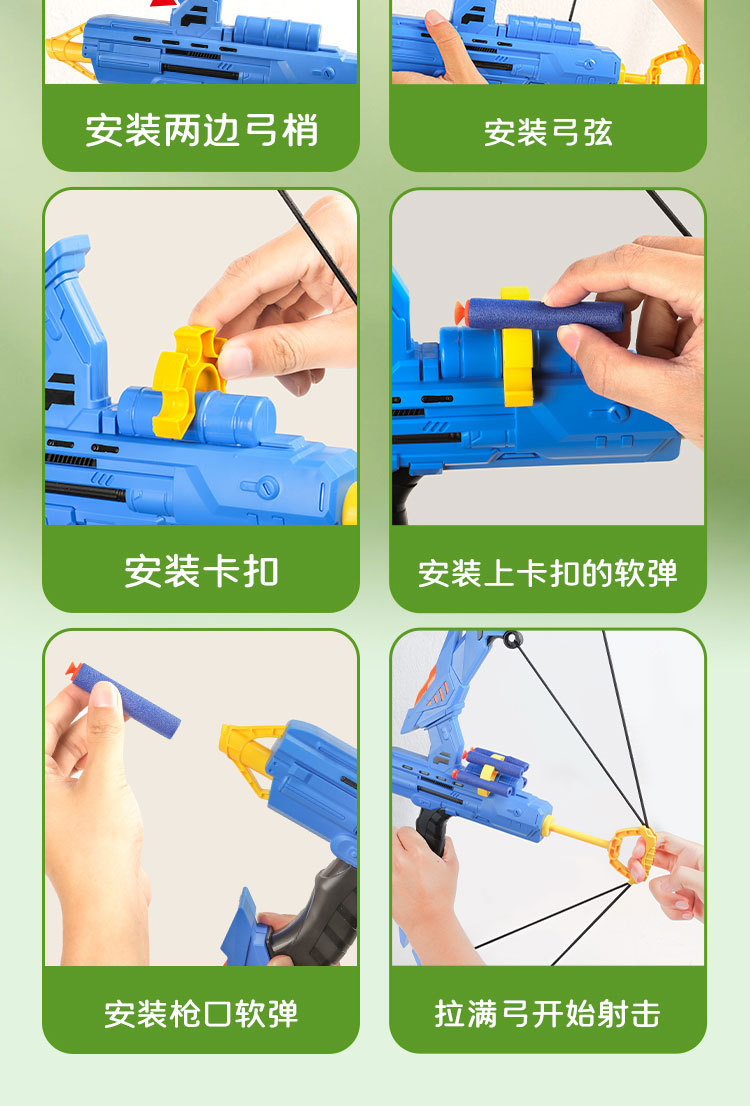 安装两边弓梢

安装弓弦

安装卡扣

安装上卡扣的软弹

安装枪口软弹

拉满弓开始射击