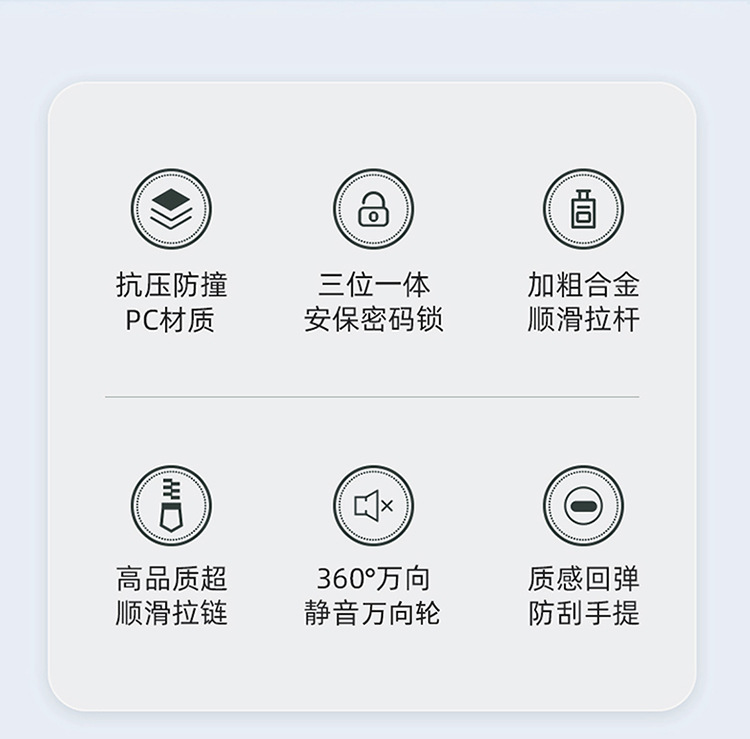 抗压防撞
PC材质

三位一体
安保密码锁

加粗合金
顺滑拉杆

高品质超
顺滑拉链

360°万向
静音万向轮

质感回弹
防刮手提