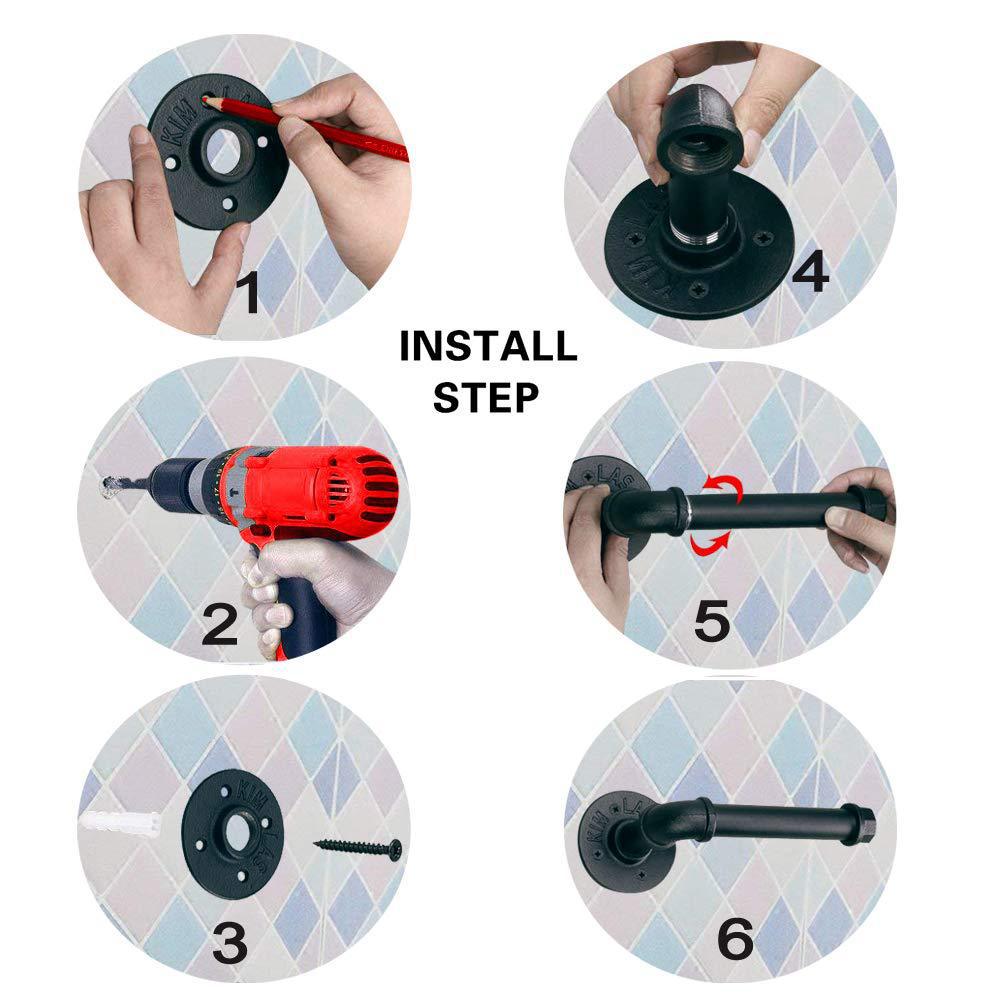 1

4

INSTALL STEP

2

5

3

6