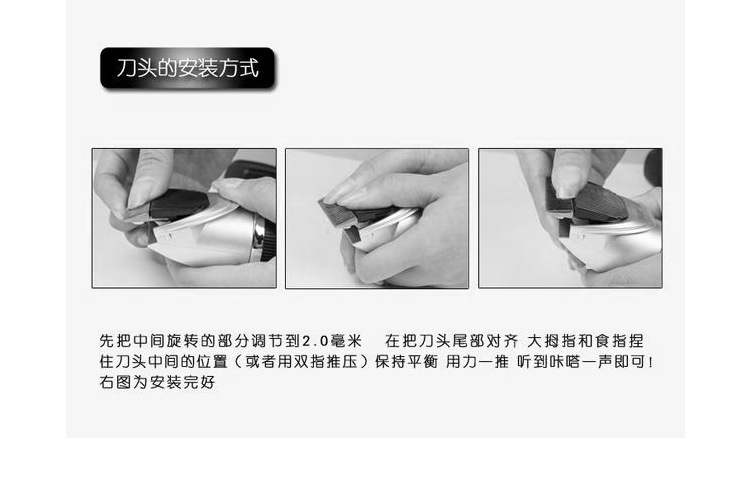 刀头的安装方式

先把中间旋转的部分调节到2.0毫米　在把刀头尾部对齐 大拇指和食指捏住刀头中间的位置（或者用双指推压）保持平衡 用力一推 听到咔嗒一声即可！右图为安装完好