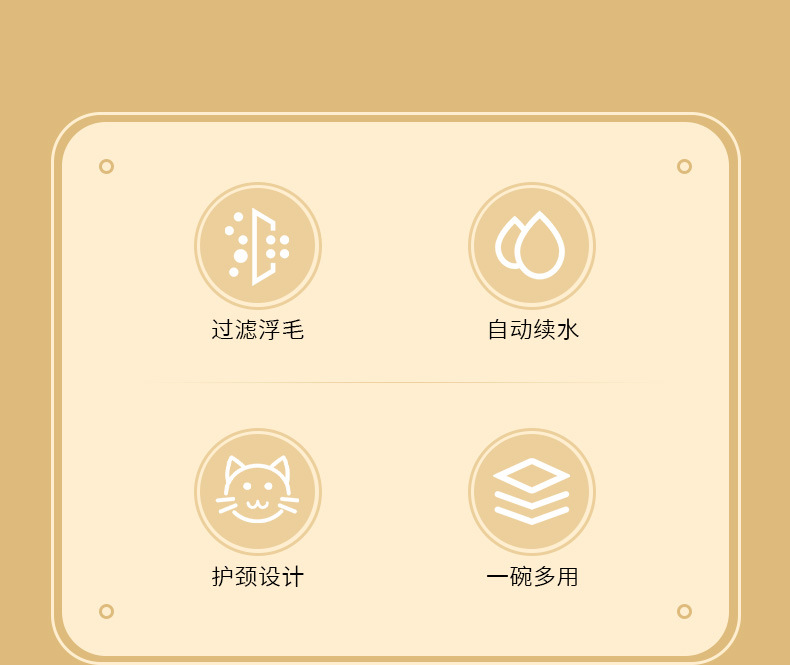 过滤浮毛

自动续水

护颈设计

一碗多用