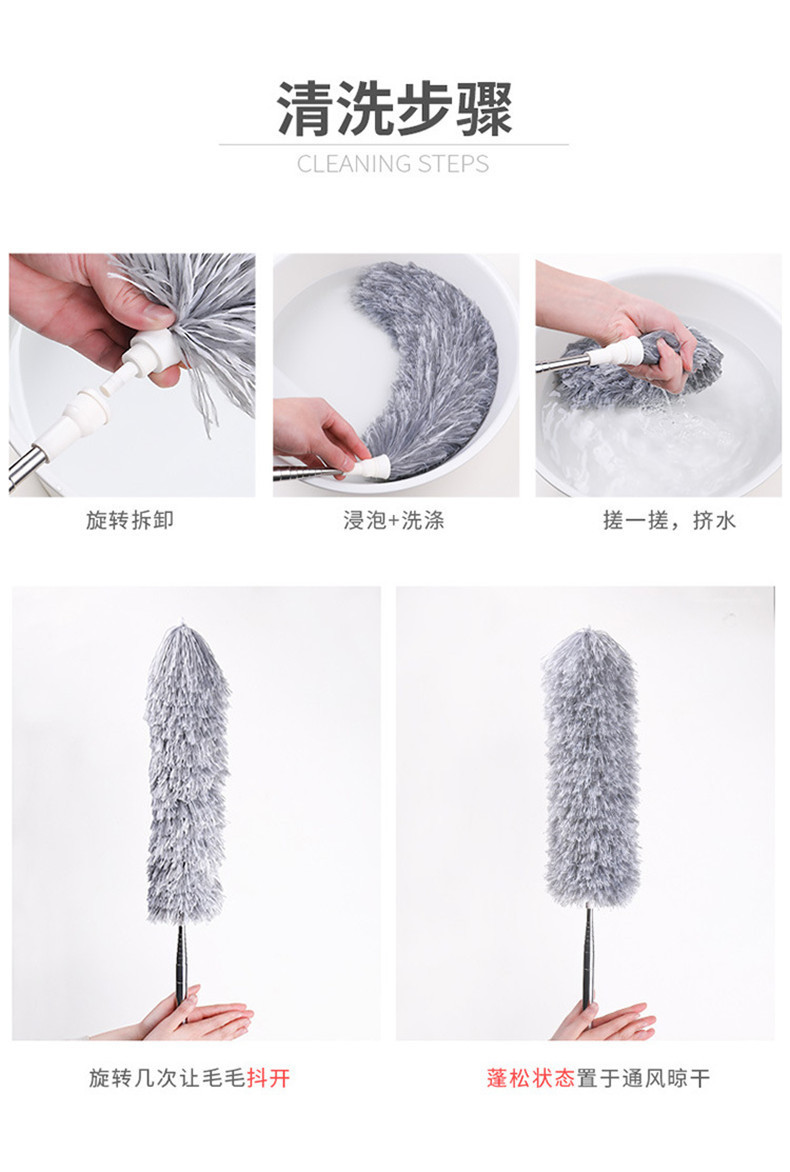 清洗步骤
CLEANING STEPS

旋转拆卸

浸泡+洗涤

搓一搓，挤水

旋转几次让毛毛抖开

蓬松状态置于通风晾干