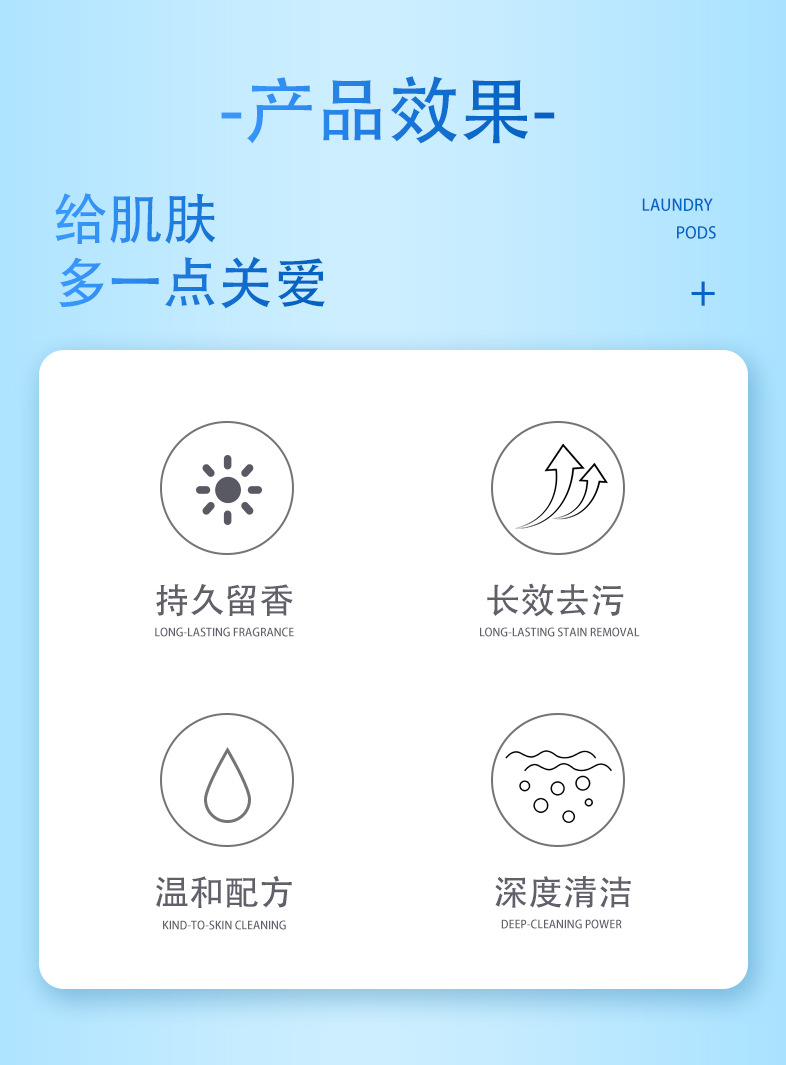 -产品效果-

给肌肤
多一点关爱

LAUNDRY
PODS
+

持久留香
LONG-LASTING FRAGRANCE

长效去污
LONG-LASTING STAIN REMOVAL

温和配方
KIND-TO-SKIN CLEANING

深度清洁
DEEP-CLEANING POWER