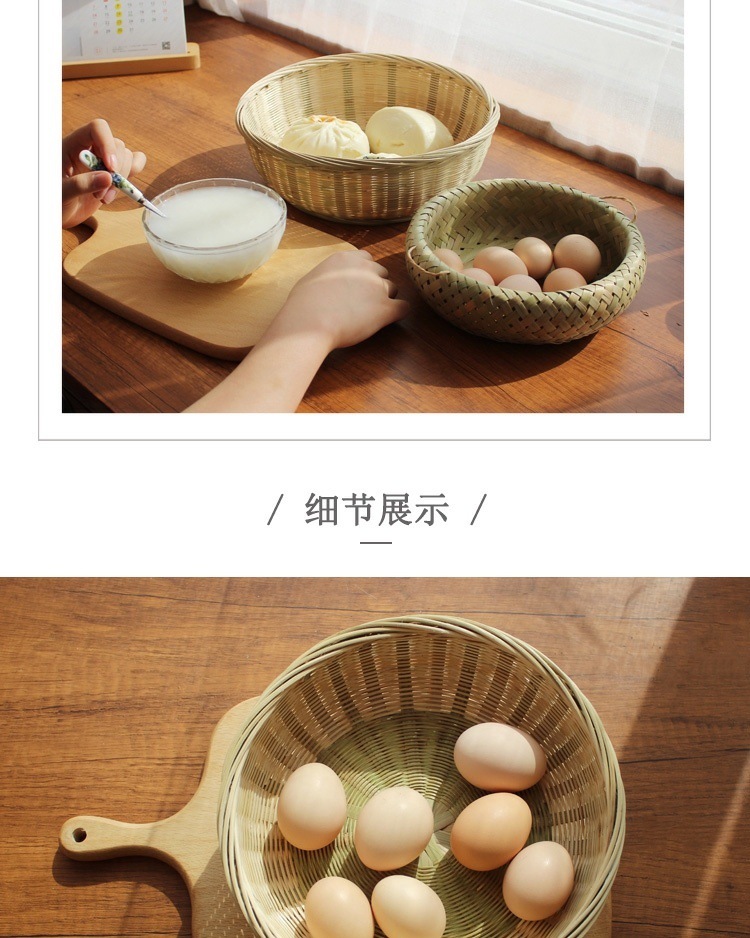 / 细节展示 /