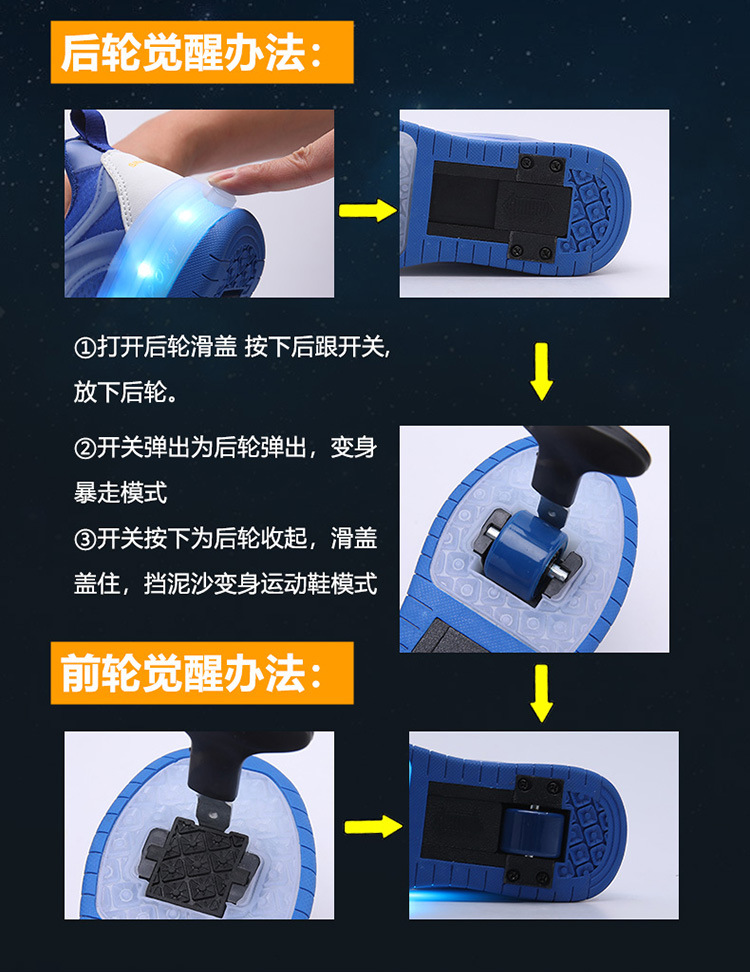 后轮觉醒办法:

①打开后轮滑盖 按下后跟开关,放下后轮。

②开关弹出为后轮弹出，变身暴走模式

③开关按下为后轮收起，滑盖盖住，挡泥沙变身运动鞋模式

前轮觉醒办法: