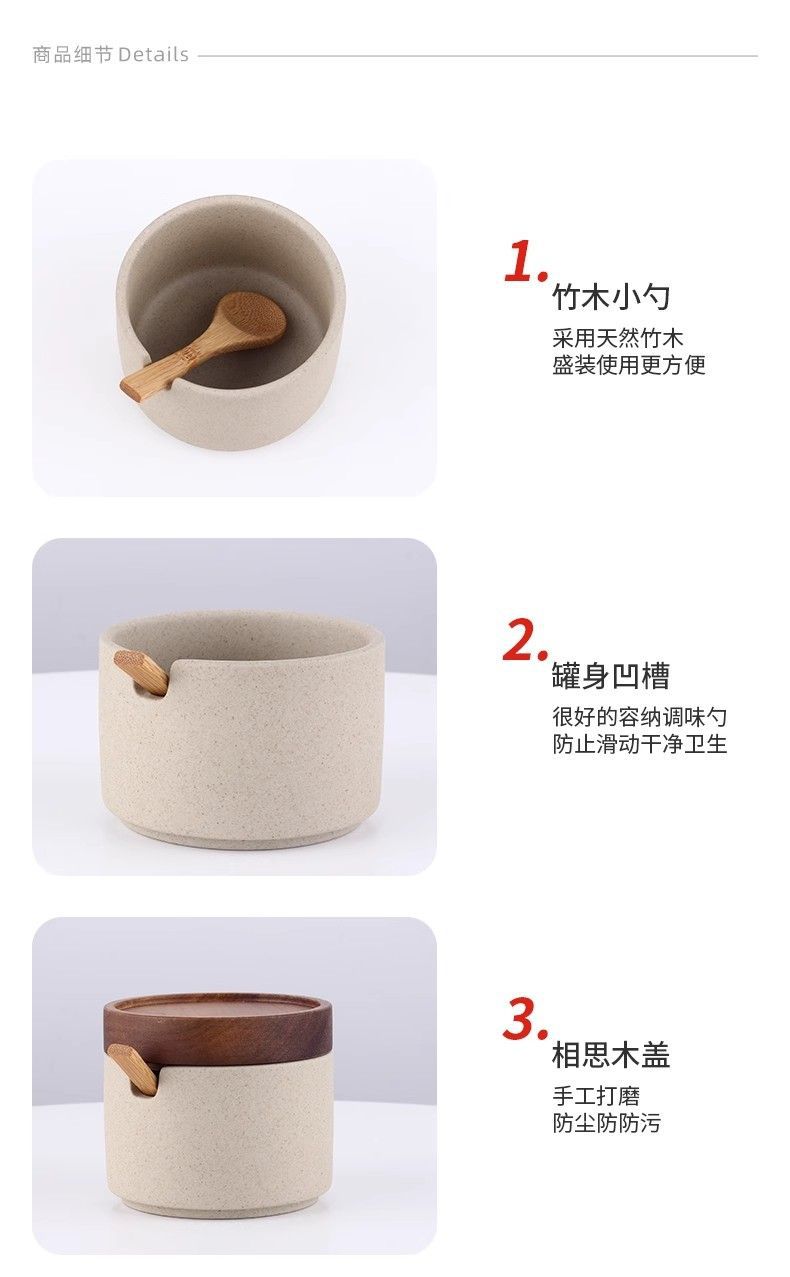 商品细节 Details

1. 竹木小勺
采用天然竹木
盛装使用更方便

2. 罐身凹槽
很好的容纳调味勺
防止滑动干净卫生

3. 相思木盖
手工打磨
防尘防防污