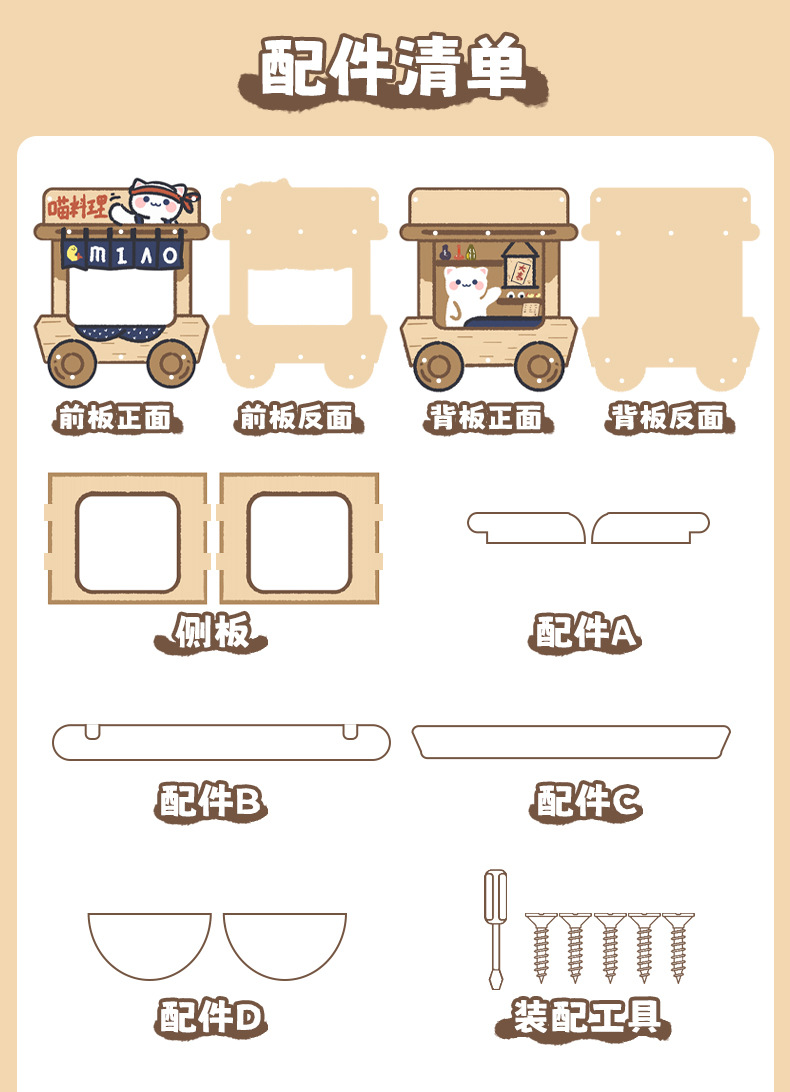 配件清单

喵料理

MIAO

前板正面

前板反面

背板正面

背板反面

侧板

配件A

配件B

配件C

配件D

装配工具