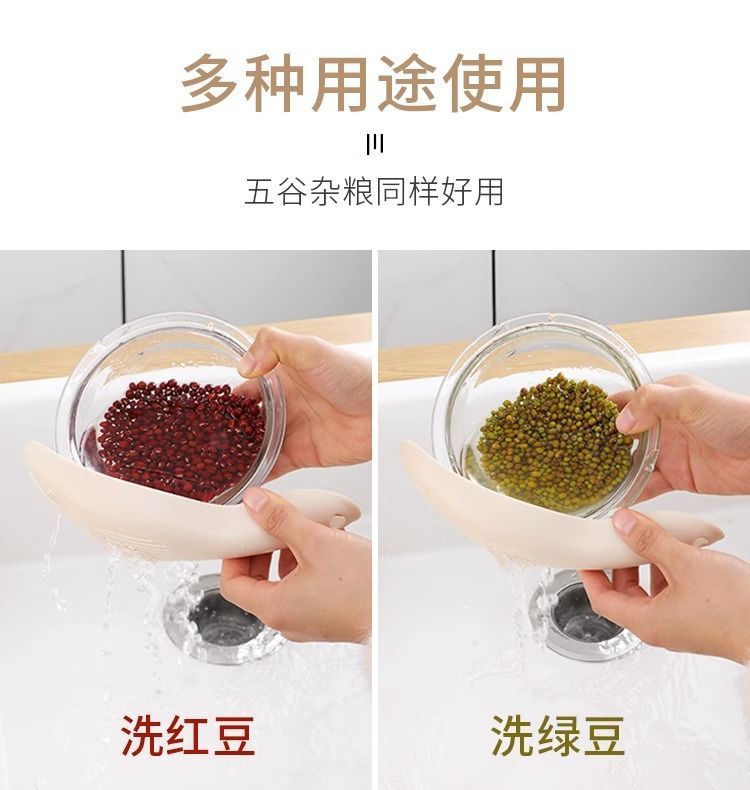 多种用途使用

五谷杂粮同样好用

洗红豆

洗绿豆