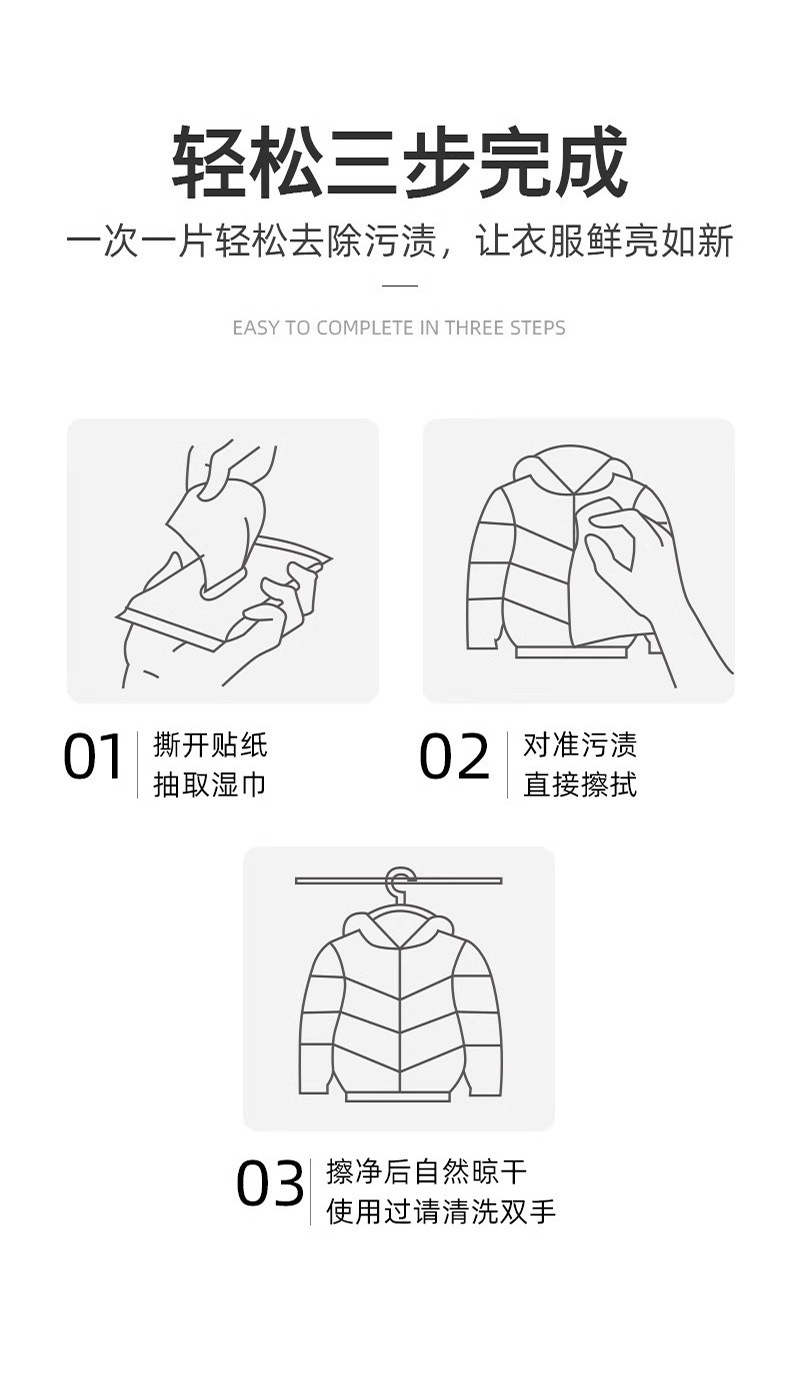 轻松三步完成

一次一片轻松去除污渍，让衣服鲜亮如新

EASY TO COMPLETE IN THREE STEPS

01 撕开贴纸
抽取湿巾

02 对准污渍
直接擦拭

03 擦净后自然晾干
使用过请清洗双手