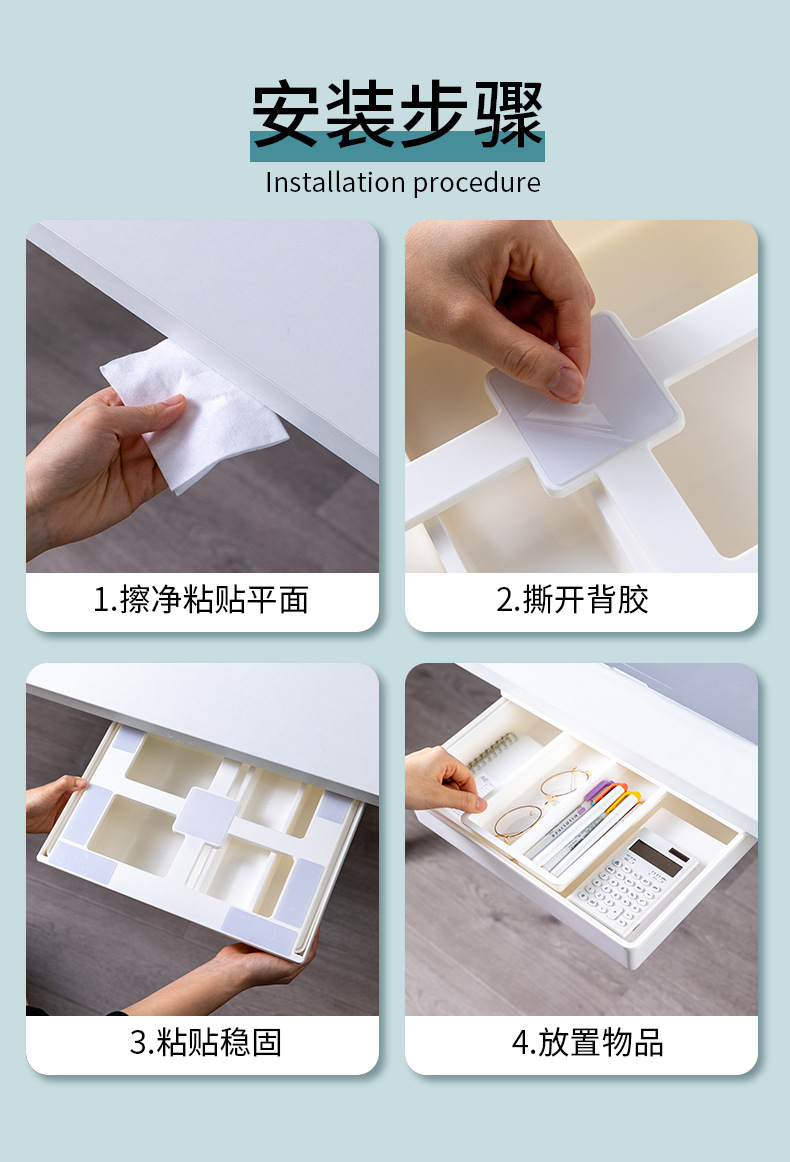 安装步骤
Installation procedure

1.擦净粘贴平面

2.撕开背胶

3.粘贴稳固

4.放置物品