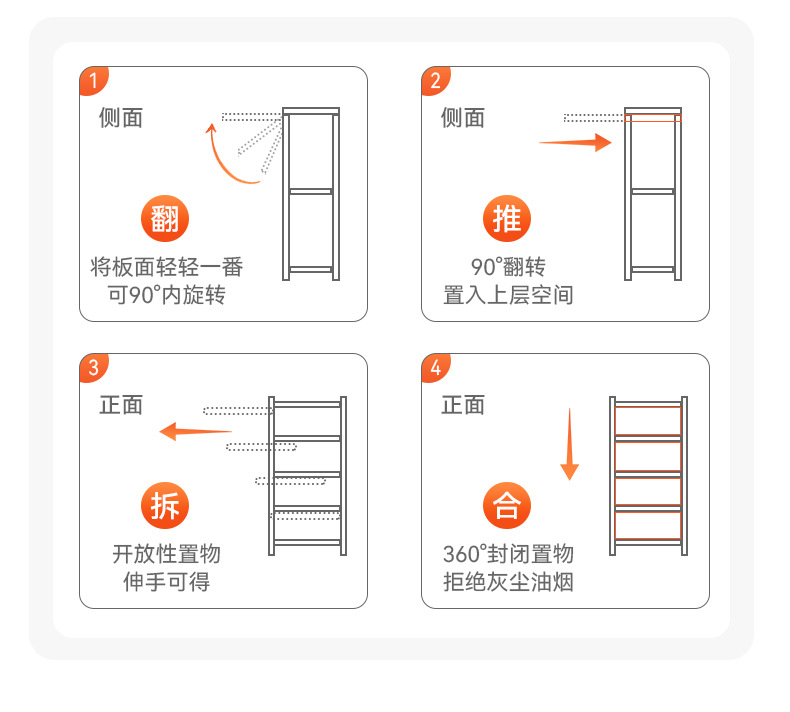 1
侧面
翻
将板面轻轻一番
可90°内旋转

2
侧面
推
90°翻转
置入上层空间

3
正面
拆
开放性置物
伸手可得

4
正面
合
360°封闭置物
拒绝灰尘油烟