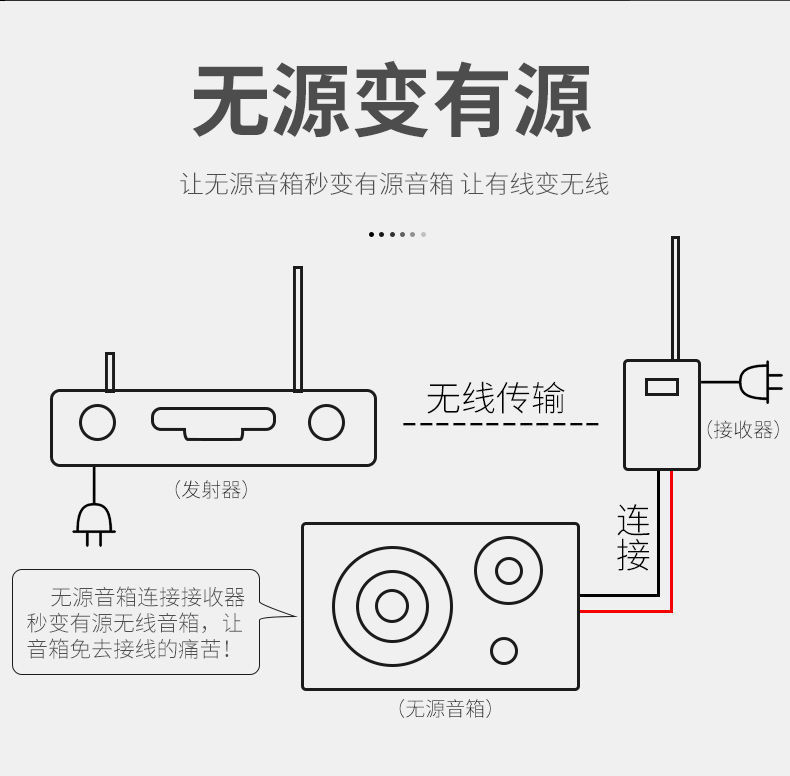 无源变有源

让无源音箱秒变有源音箱 让有线变无线

无线传输

（接收器）

（发射器）

连接

无源音箱连接接收器秒变有源无线音箱，让音箱免去接线的痛苦！

（无源音箱）