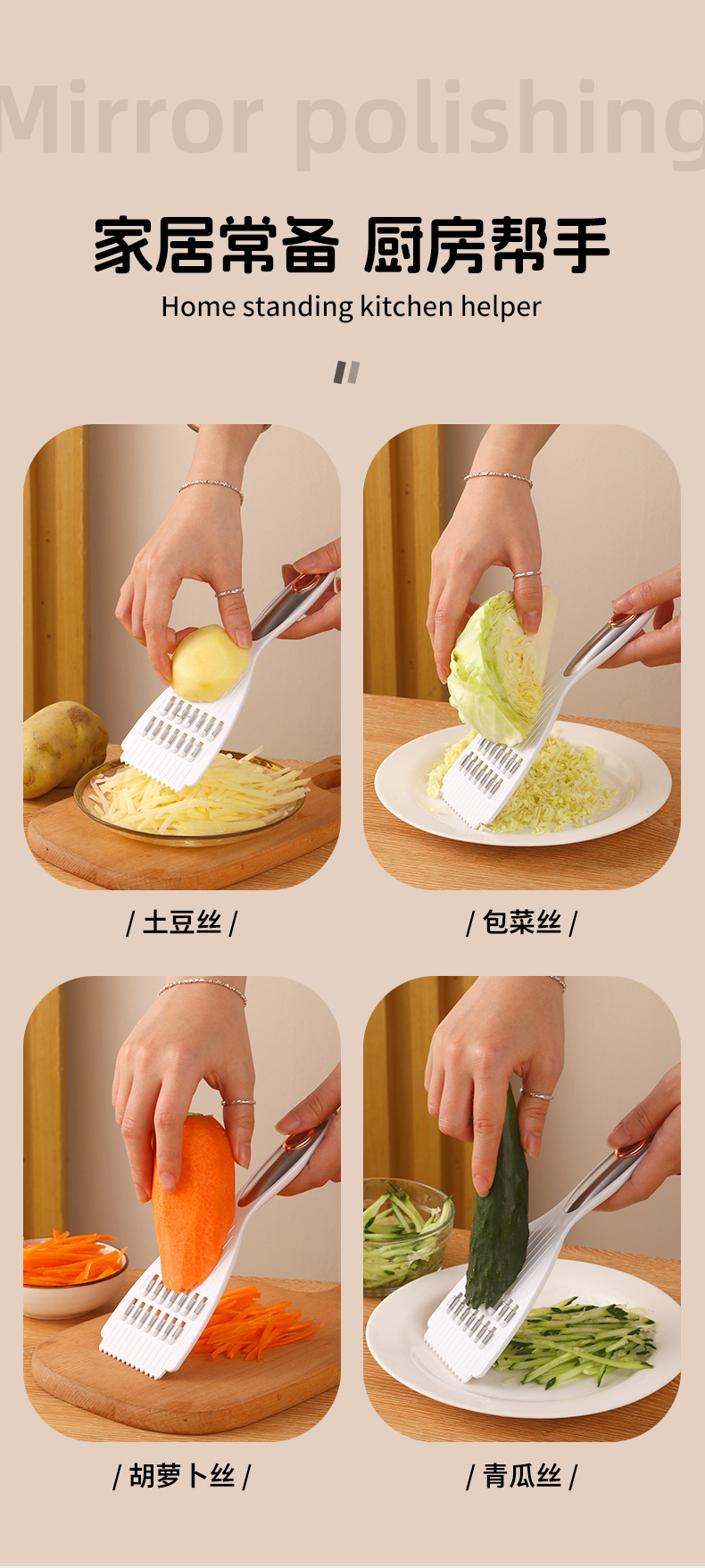 Mirror polishing

家居常备 厨房帮手

Home standing kitchen helper

/ 土豆丝 /

/ 包菜丝 /

/ 胡萝卜丝 /

/ 青瓜丝 /