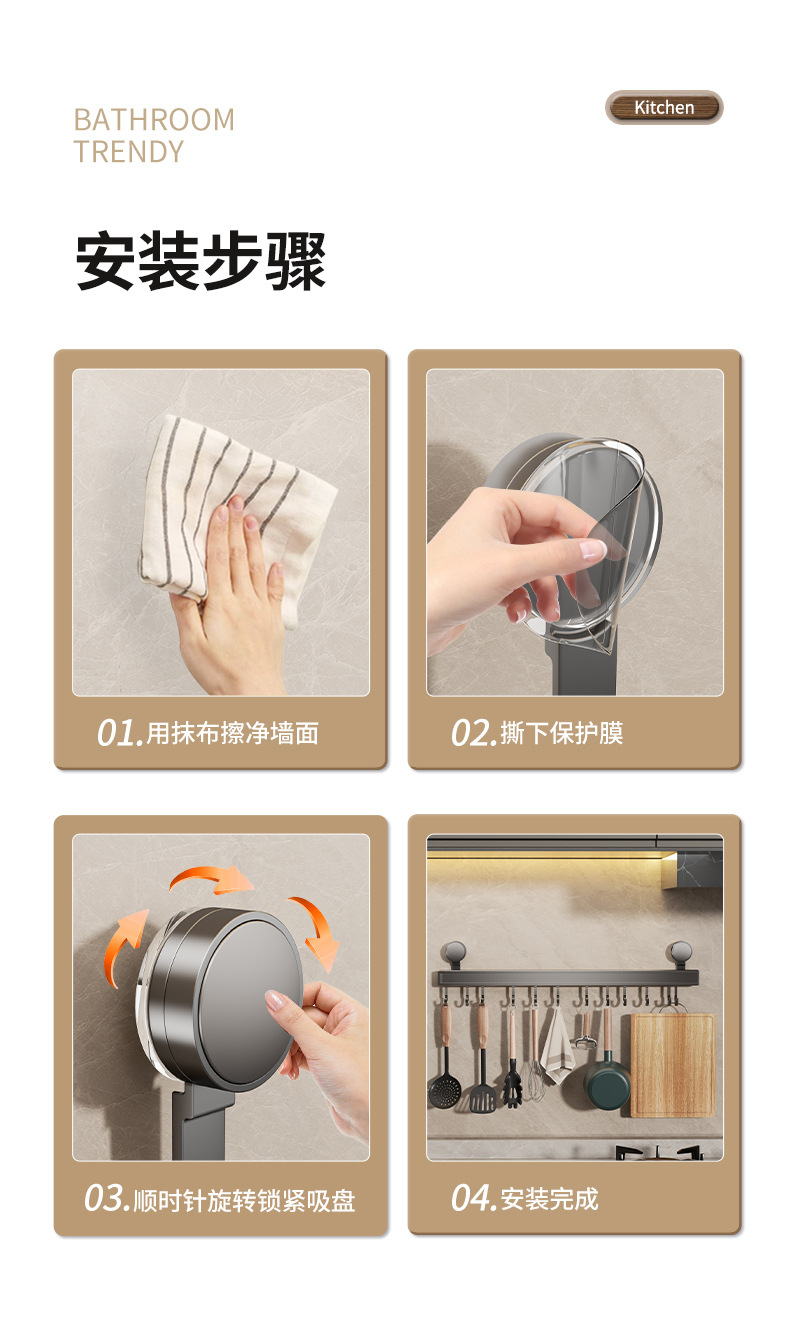 BATHROOM
TRENDY

Kitchen

安装步骤

01.用抹布擦净墙面

02.撕下保护膜

03.顺时针旋转锁紧吸盘

04.安装完成