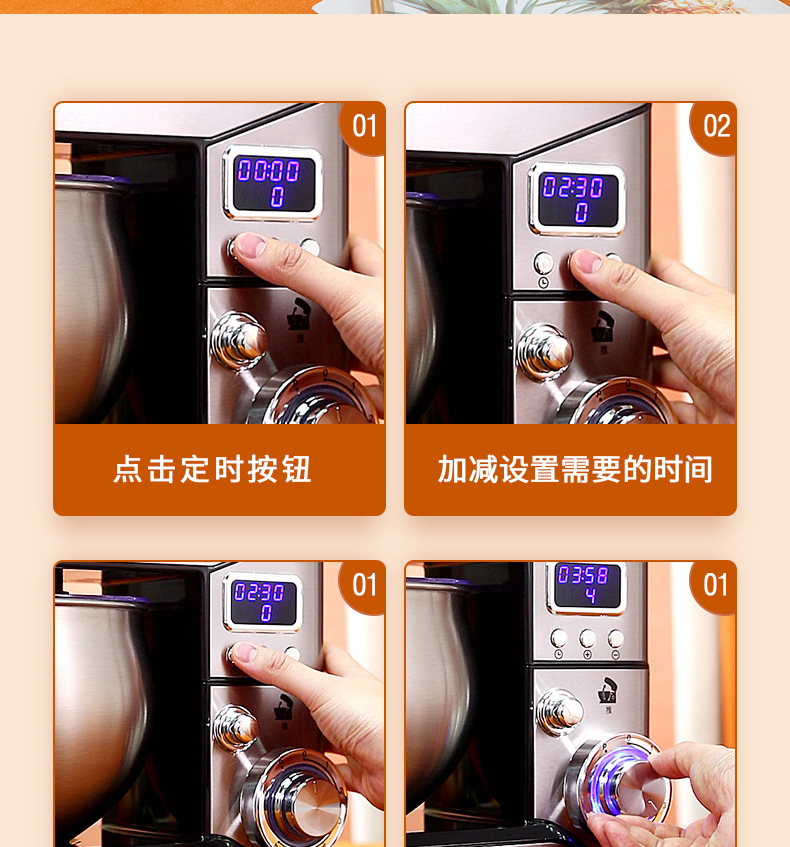 01

00:00
0

点击定时按钮

02

02:30
0

加减设置需要的时间

01

02:30
0

01

03:58
4