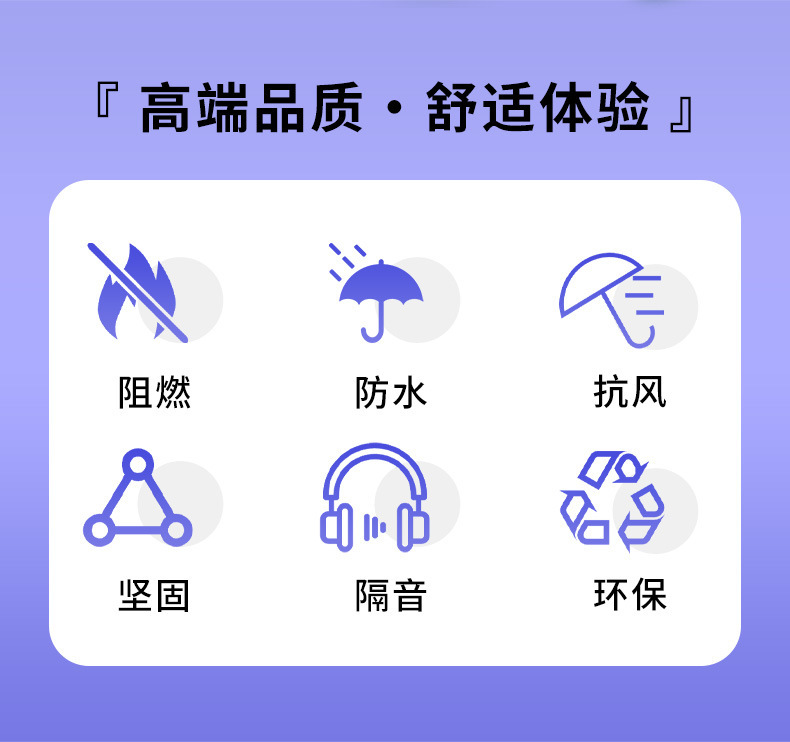 『高端品质·舒适体验』

阻燃

防水

抗风

坚固

隔音

环保