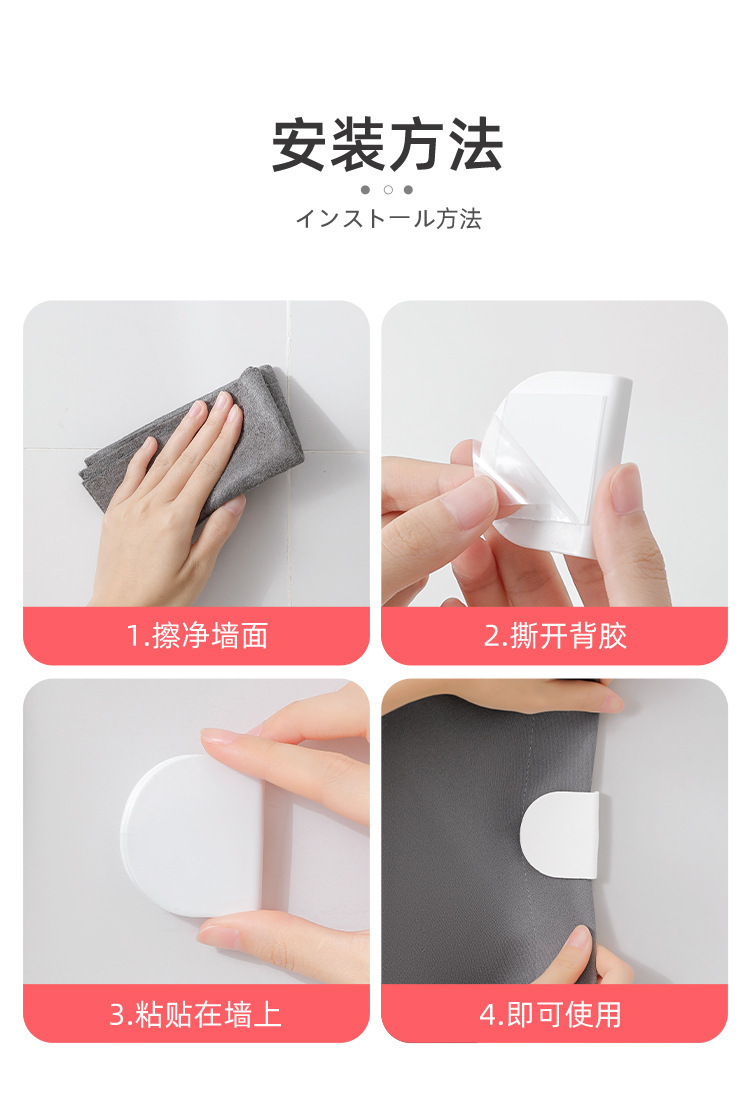 安装方法

インストール方法

1.擦净墙面

2.撕开背胶

3.粘贴在墙上

4.即可使用