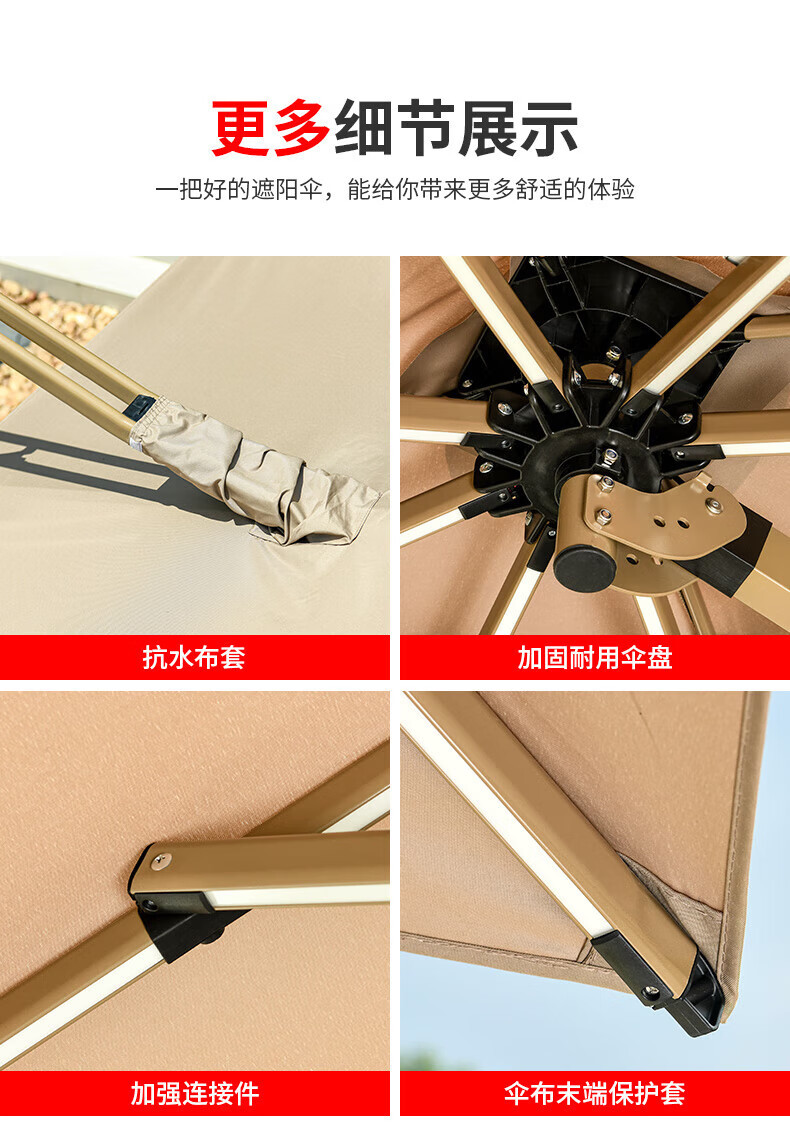 更多细节展示

一把好的遮阳伞，能给你带来更多舒适的体验

抗水布套

加固耐用伞盘

加强连接件

伞布末端保护套