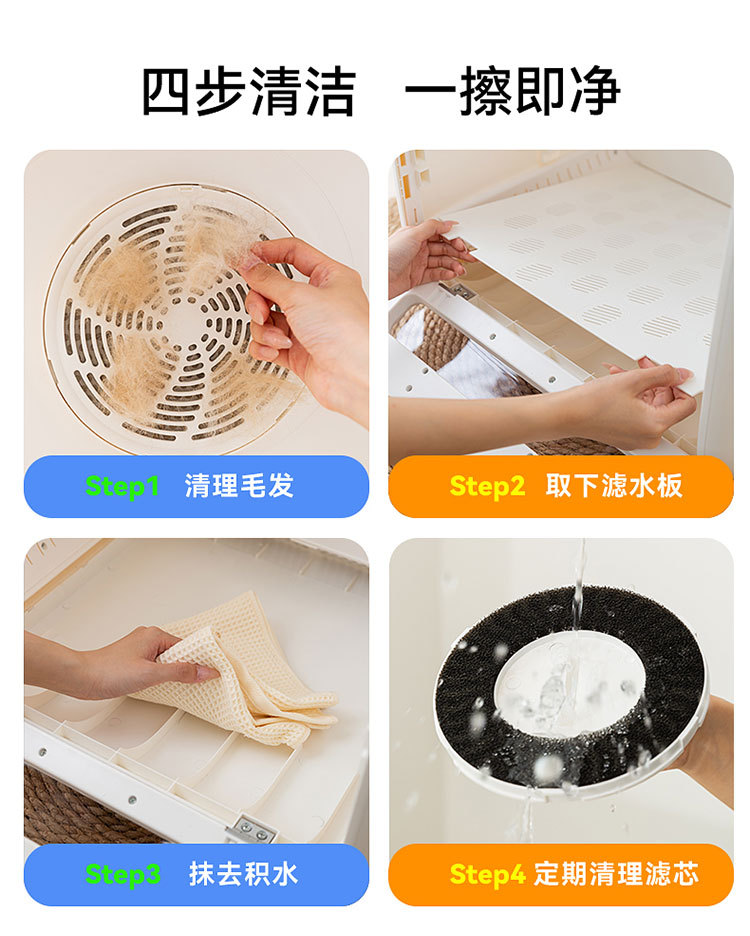 四步清洁　一擦即净

Step1　清理毛发

Step2　取下滤水板

Step3　抹去积水

Step4　定期清理滤芯