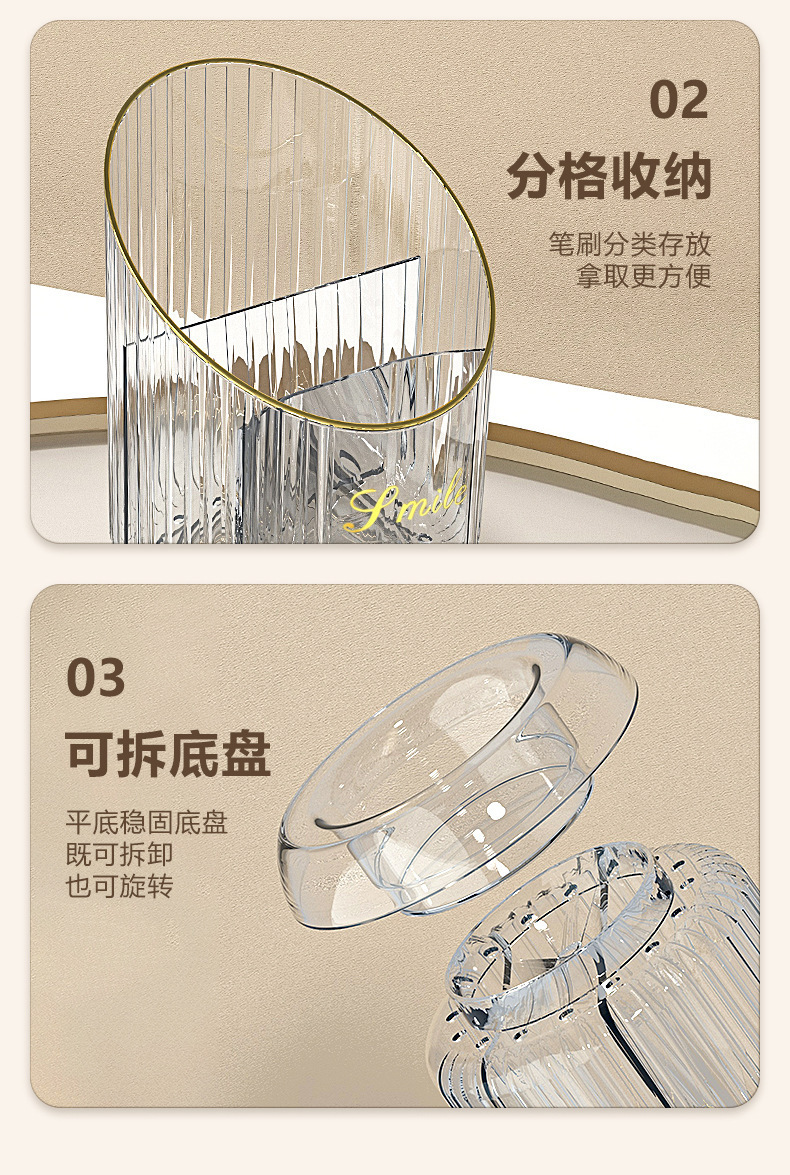 02

分格收纳

笔刷分类存放
拿取更方便

Smile

03

可拆底盘

平底稳固底盘
既可拆卸
也可旋转