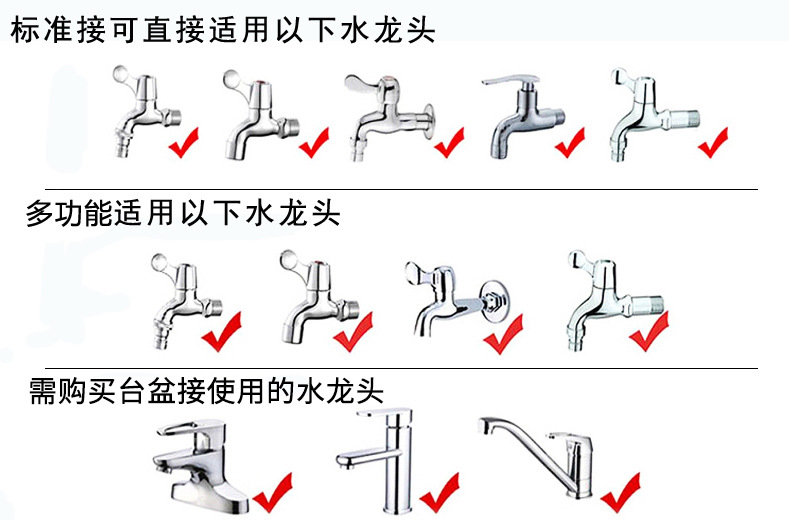 标准接可直接适用以下水龙头

多功能适用以下水龙头

需购买台盆接使用的水龙头