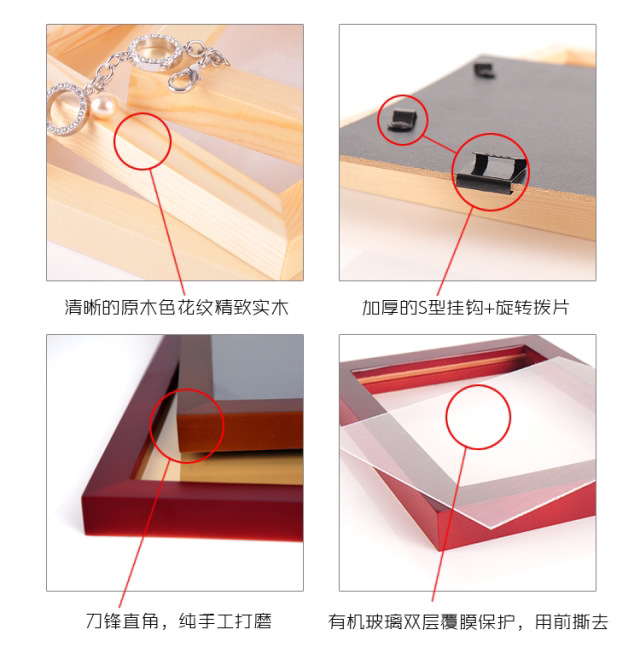 清晰的原木色花纹精致实木

加厚的S型挂钩+旋转拨片

刀锋直角，纯手工打磨

有机玻璃双层覆膜保护，用前撕去